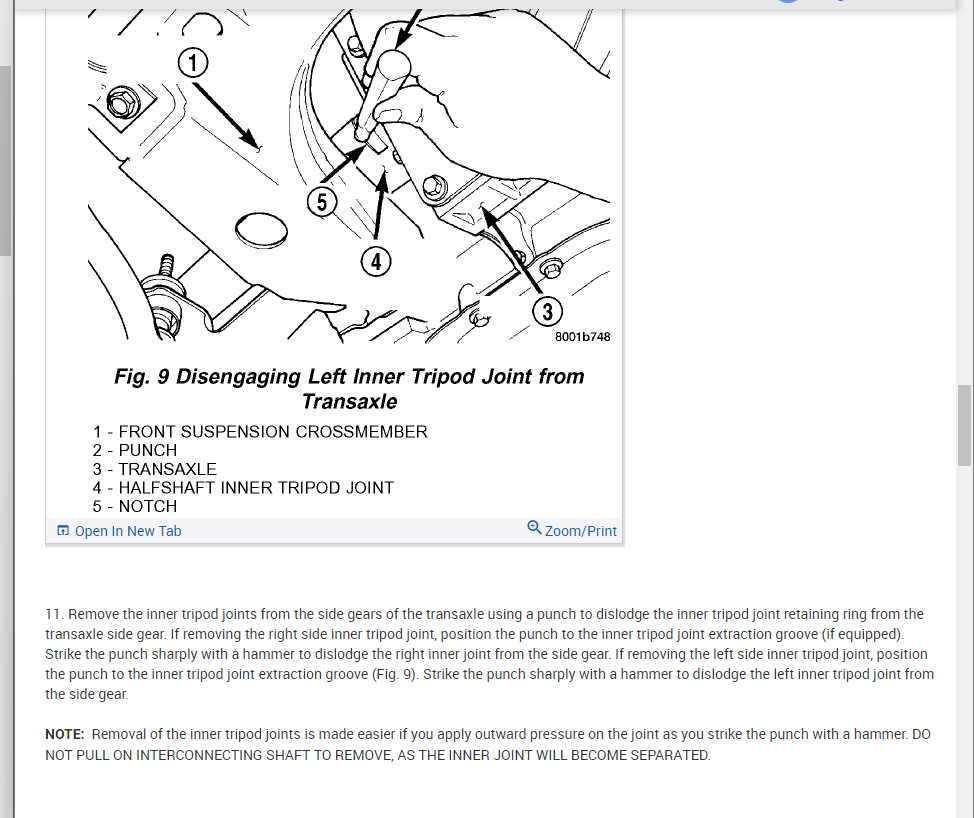 1

5

4

3

8001b748

Fig. 9 Disengaging Left Inner Tripod Joint from Transaxle

1 - FRONT SUSPENSION CROSSMEMBER
2 - PUNCH
3 - TRANSAXLE
4 - HALFSHAFT INNER TRIPOD JOINT
5 - NOTCH

Open In New Tab

Zoom/Print

11. Remove the inner tripod joints from the side gears of the transaxle using a punch to dislodge the inner tripod joint retaining ring from the transaxle side gear. If removing the right side inner tripod joint, position the punch to the inner tripod joint extraction groove (if equipped). Strike the punch sharply with a hammer to dislodge the right inner joint from the side gear. If removing the left side inner tripod joint, position the punch to the inner tripod joint extraction groove (Fig. 9). Strike the punch sharply with a hammer to dislodge the left inner tripod joint from the side gear.

NOTE: Removal of the inner tripod joints is made easier if you apply outward pressure on the joint as you strike the punch with a hammer. DO NOT PULL ON INTERCONNECTING SHAFT TO REMOVE, AS THE INNER JOINT WILL BECOME SEPARATED.