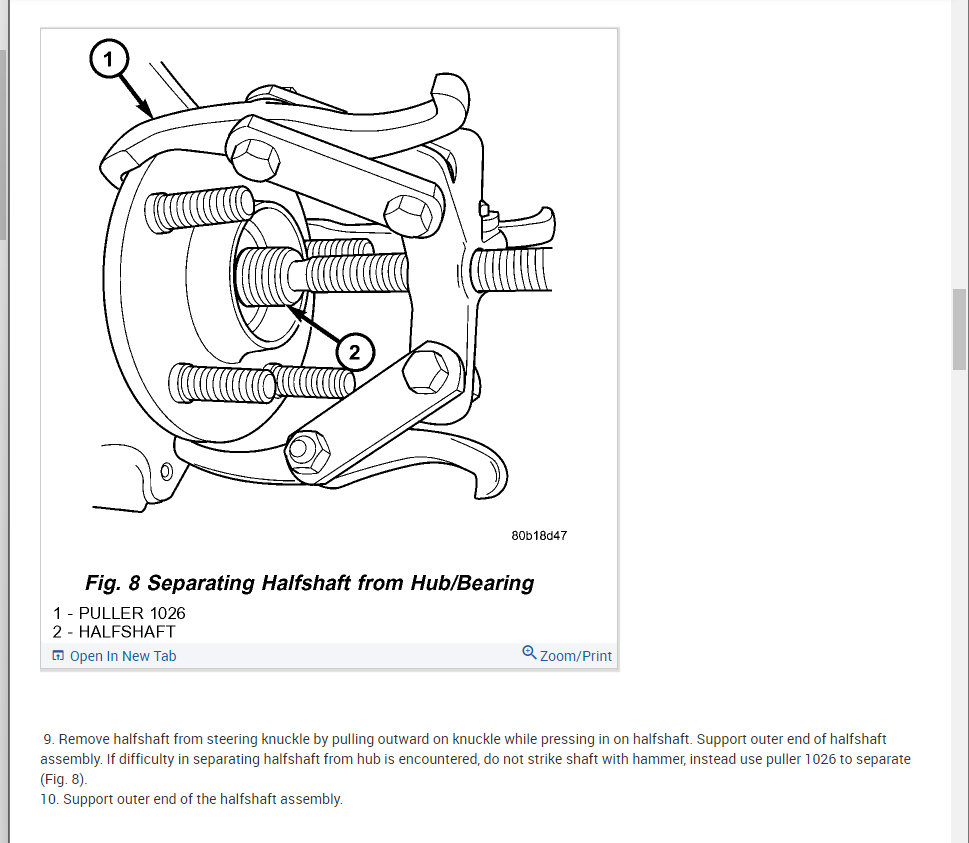 1

2

80b18d47

Fig. 8 Separating Halfshaft from Hub/Bearing

1 - PULLER 1026
2 - HALFSHAFT

Open In New Tab

Zoom/Print

9. Remove halfshaft from steering knuckle by pulling outward on knuckle while pressing in on halfshaft. Support outer end of halfshaft assembly. If difficulty in separating halfshaft from hub is encountered, do not strike shaft with hammer, instead use puller 1026 to separate (Fig. 8).
10. Support outer end of the halfshaft assembly.