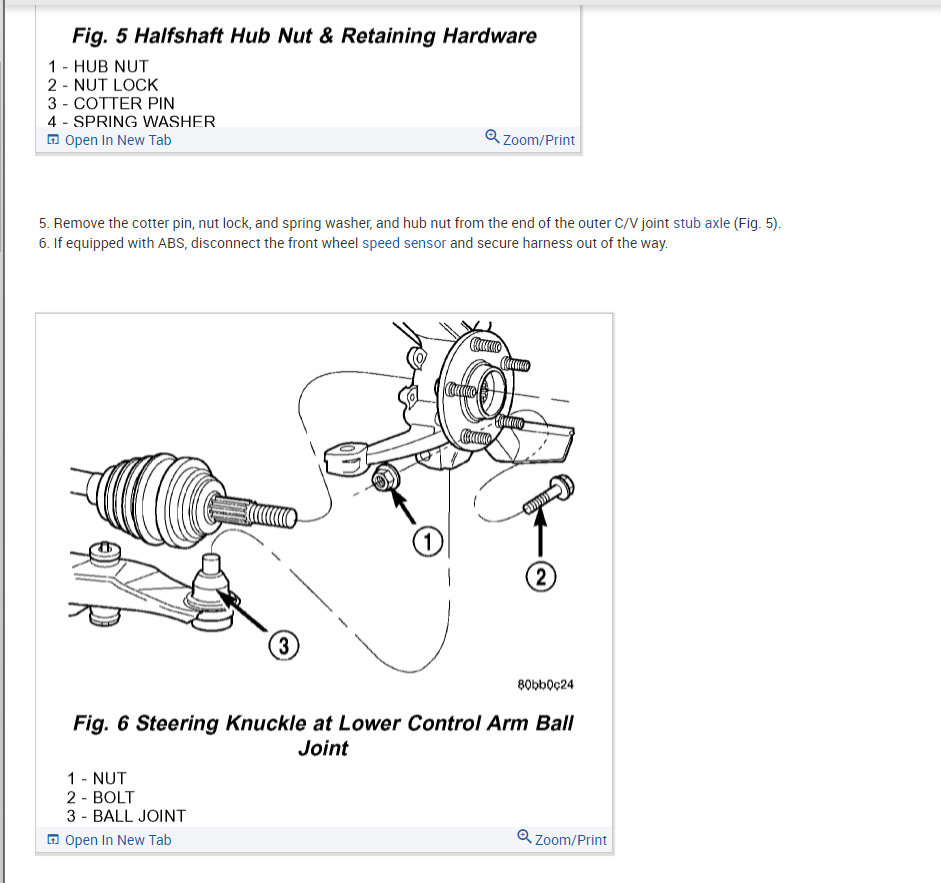 Fig. 5 Halfshaft Hub Nut & Retaining Hardware

1 - HUB NUT
2 - NUT LOCK
3 - COTTER PIN
4 - SPRING WASHER

Open In New Tab
Zoom/Print

5. Remove the cotter pin, nut lock, and spring washer, and hub nut from the end of the outer C/V joint stub axle (Fig. 5).
6. If equipped with ABS, disconnect the front wheel speed sensor and secure harness out of the way.

1
2
3
80bb0c24

Fig. 6 Steering Knuckle at Lower Control Arm Ball Joint

1 - NUT
2 - BOLT
3 - BALL JOINT

Open In New Tab
Zoom/Print