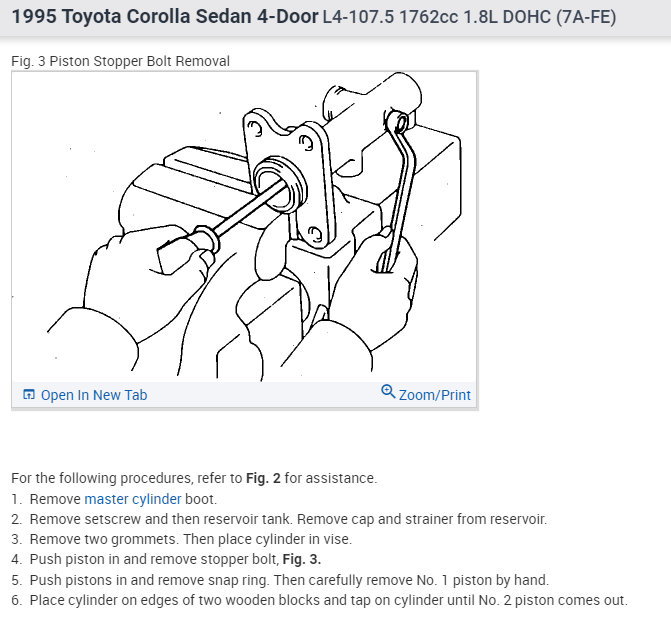 1995 Toyota Corolla Sedan 4-Door L4-107.5 1762cc 1.8L DOHC (7A-FE)

Fig. 3 Piston Stopper Bolt Removal

Open In New Tab
Zoom/Print

For the following procedures, refer to Fig. 2 for assistance.

1. Remove master cylinder boot.
2. Remove setscrew and then reservoir tank. Remove cap and strainer from reservoir.
3. Remove two grommets. Then place cylinder in vise.
4. Push piston in and remove stopper bolt, Fig. 3.
5. Push pistons in and remove snap ring. Then carefully remove No. 1 piston by hand.
6. Place cylinder on edges of two wooden blocks and tap on cylinder until No. 2 piston comes out.