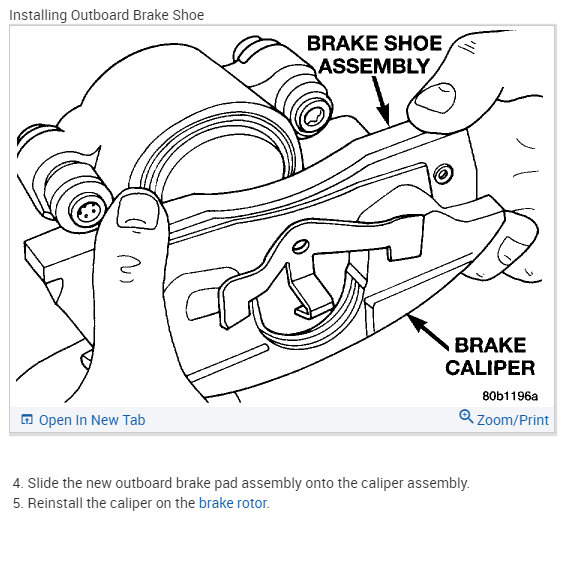 Installing Outboard Brake Shoe

BRAKE SHOE ASSEMBLY

BRAKE CALIPER

80b1196a

Open In New Tab

Zoom/Print

4. Slide the new outboard brake pad assembly onto the caliper assembly.
5. Reinstall the caliper on the brake rotor.