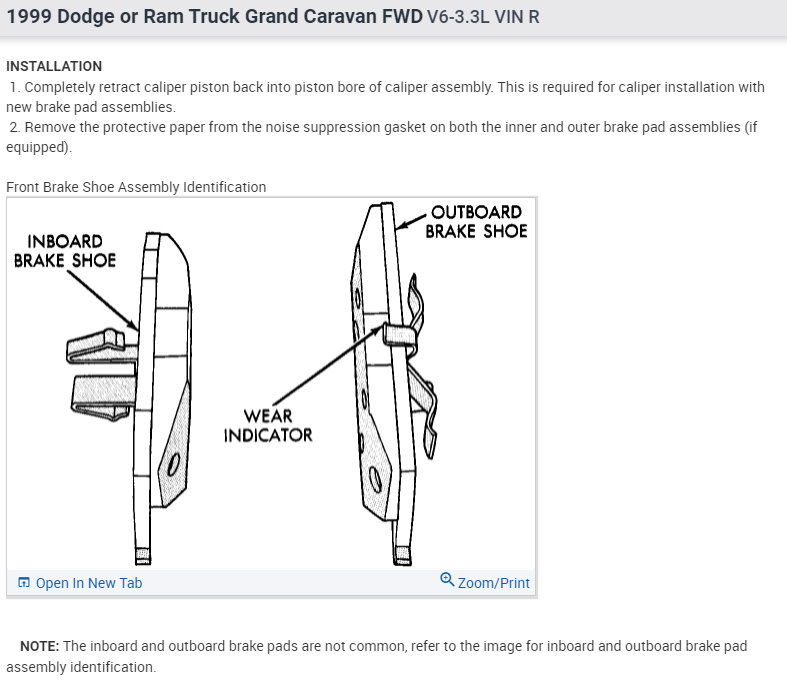 1999 Dodge or Ram Truck Grand Caravan FWD V6-3.3L VIN R

INSTALLATION
1. Completely retract caliper piston back into piston bore of caliper assembly. This is required for caliper installation with new brake pad assemblies.
2. Remove the protective paper from the noise suppression gasket on both the inner and outer brake pad assemblies (if equipped).

Front Brake Shoe Assembly Identification

INBOARD BRAKE SHOE

OUTBOARD BRAKE SHOE

WEAR INDICATOR

Open In New Tab

Zoom/Print

NOTE: The inboard and outboard brake pads are not common, refer to the image for inboard and outboard brake pad assembly identification.