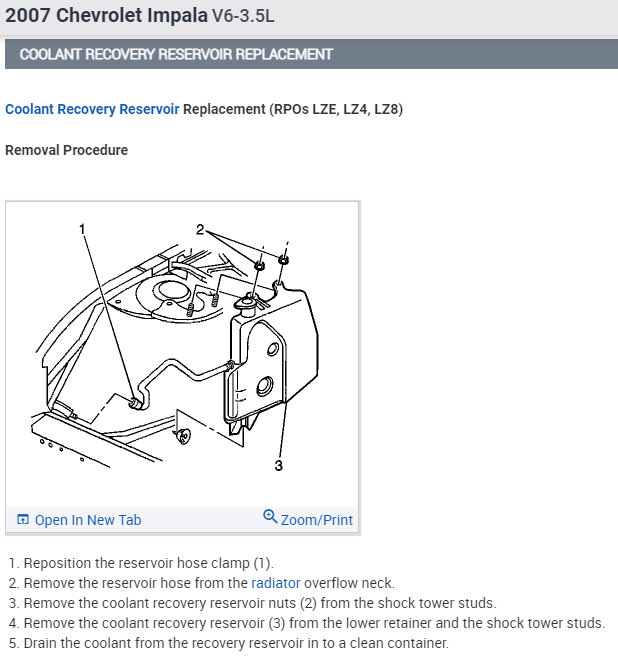 2007 Chevrolet Impala V6-3.5L

COOLANT RECOVERY RESERVOIR REPLACEMENT

Coolant Recovery Reservoir Replacement (RPOs LZE, LZ4, LZ8)

Removal Procedure

1

2

3

Open In New Tab

Zoom/Print

1. Reposition the reservoir hose clamp (1).
2. Remove the reservoir hose from the radiator overflow neck.
3. Remove the coolant recovery reservoir nuts (2) from the shock tower studs.
4. Remove the coolant recovery reservoir (3) from the lower retainer and the shock tower studs.
5. Drain the coolant from the recovery reservoir in to a clean container.