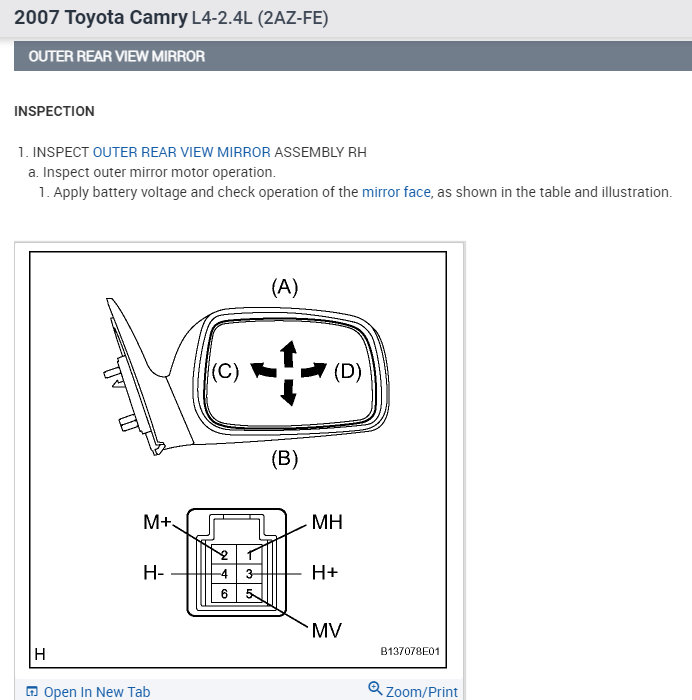 2007 Toyota Camry L4-2.4L (2AZ-FE)

OUTER REAR VIEW MIRROR

INSPECTION

1. INSPECT OUTER REAR VIEW MIRROR ASSEMBLY RH
a. Inspect outer mirror motor operation.
1. Apply battery voltage and check operation of the mirror face, as shown in the table and illustration.

(A)
(C)
(D)
(B)

M+
MH
H-
H+
MV
2
1
4
3
6
5

H
B137078E01

Open In New Tab
Zoom/Print