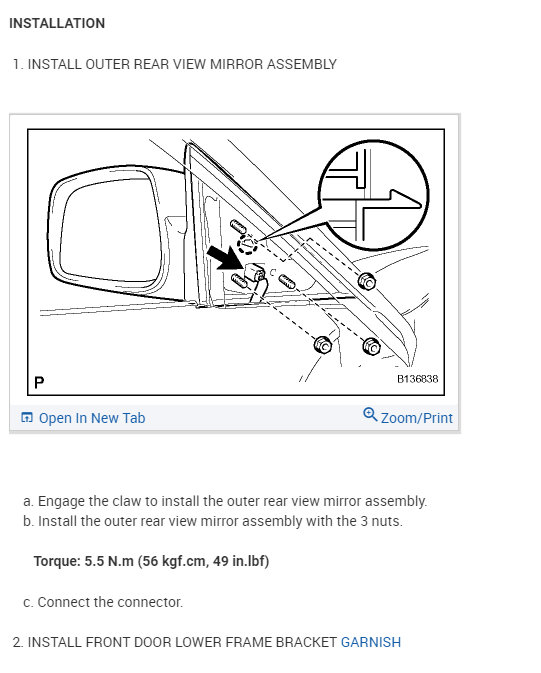 INSTALLATION

1. INSTALL OUTER REAR VIEW MIRROR ASSEMBLY

P

B136838

Open In New Tab

Zoom/Print

a. Engage the claw to install the outer rear view mirror assembly.
b. Install the outer rear view mirror assembly with the 3 nuts.

Torque: 5.5 N.m (56 kgf.cm, 49 in.lbf)

c. Connect the connector.

2. INSTALL FRONT DOOR LOWER FRAME BRACKET GARNISH