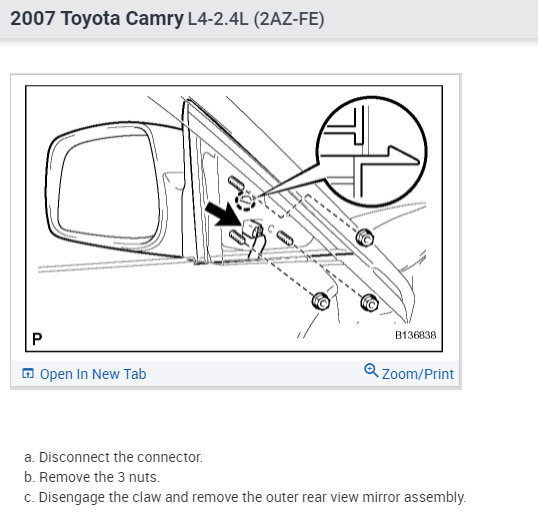 2007 Toyota Camry L4-2.4L (2AZ-FE)

P

B136838

Open In New Tab

Zoom/Print

a. Disconnect the connector.
b. Remove the 3 nuts.
c. Disengage the claw and remove the outer rear view mirror assembly.