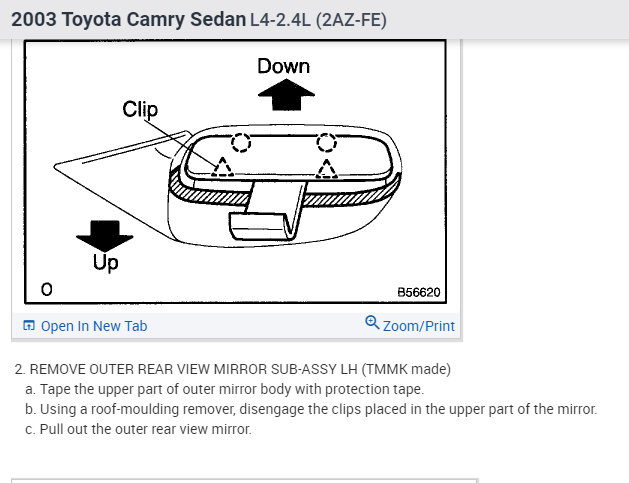 2003 Toyota Camry Sedan L4-2.4L (2AZ-FE)

Down

Clip

Up

O

B56620

Open In New Tab

Zoom/Print

2. REMOVE OUTER REAR VIEW MIRROR SUB-ASSY LH (TMMK made)

a. Tape the upper part of outer mirror body with protection tape.

b. Using a roof-moulding remover, disengage the clips placed in the upper part of the mirror.

c. Pull out the outer rear view mirror.