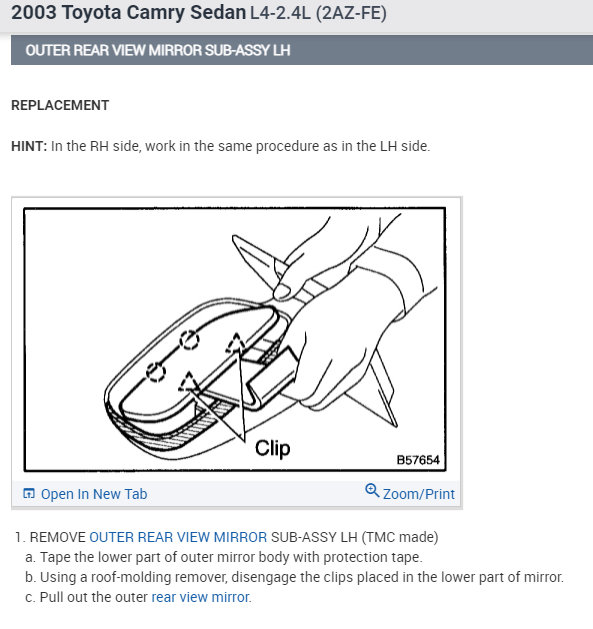 2003 Toyota Camry Sedan L4-2.4L (2AZ-FE)

OUTER REAR VIEW MIRROR SUB-ASSY LH

REPLACEMENT

HINT: In the RH side, work in the same procedure as in the LH side.

Clip

B57654

Open In New Tab

Zoom/Print

1. REMOVE OUTER REAR VIEW MIRROR SUB-ASSY LH (TMC made)
a. Tape the lower part of outer mirror body with protection tape.
b. Using a roof-molding remover, disengage the clips placed in the lower part of mirror.
c. Pull out the outer rear view mirror.