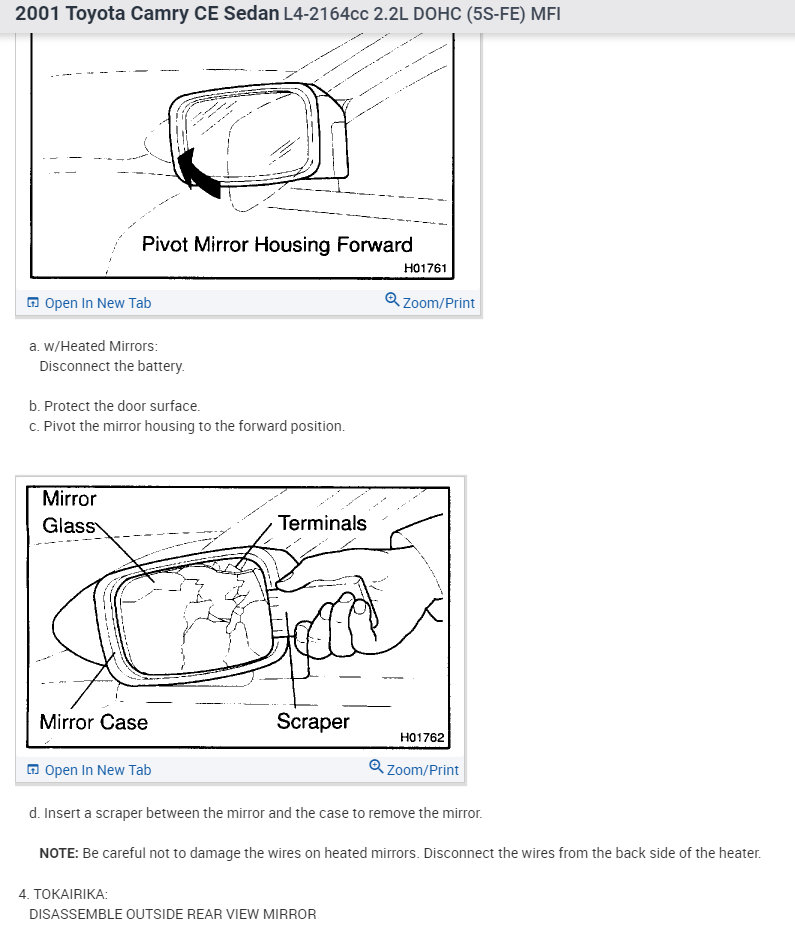 2001 Toyota Camry CE Sedan L4-2164cc 2.2L DOHC (5S-FE) MFI

Pivot Mirror Housing Forward

H01761

Open In New Tab

Zoom/Print

a. w/Heated Mirrors:
Disconnect the battery.

b. Protect the door surface.
c. Pivot the mirror housing to the forward position.

Mirror Glass

Terminals

Mirror Case

Scraper

H01762

Open In New Tab

Zoom/Print

d. Insert a scraper between the mirror and the case to remove the mirror.

NOTE: Be careful not to damage the wires on heated mirrors. Disconnect the wires from the back side of the heater.

4. TOKAIRIKA:
DISASSEMBLE OUTSIDE REAR VIEW MIRROR