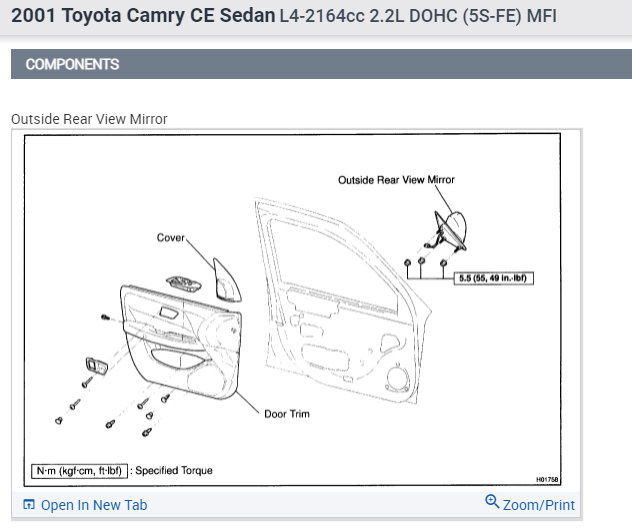 2001 Toyota Camry CE Sedan L4-2164cc 2.2L DOHC (5S-FE) MFI

COMPONENTS

Outside Rear View Mirror

Outside Rear View Mirror

Cover

5.5 (55, 49 in.·lbf)

Door Trim

N·m (kgf·cm, ft·lbf) : Specified Torque

H01758

Open In New Tab

Zoom/Print