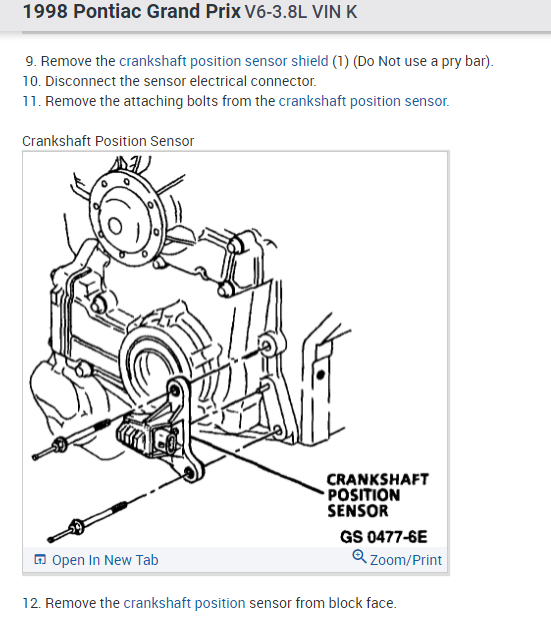 1998 Pontiac Grand Prix V6-3.8L VIN K

9. Remove the crankshaft position sensor shield (1) (Do Not use a pry bar).
10. Disconnect the sensor electrical connector.
11. Remove the attaching bolts from the crankshaft position sensor.

Crankshaft Position Sensor

CRANKSHAFT POSITION SENSOR

GS 0477-6E

Open In New Tab

Zoom/Print

12. Remove the crankshaft position sensor from block face.