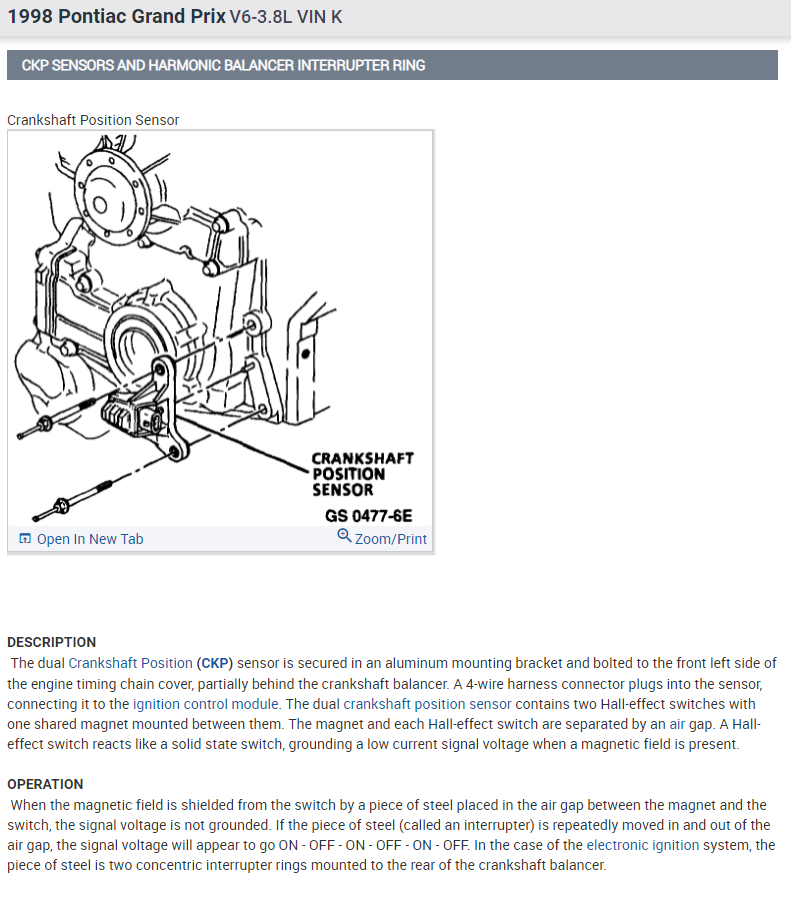 1998 Pontiac Grand Prix V6-3.8L VIN K

CKP SENSORS AND HARMONIC BALANCER INTERRUPTER RING

Crankshaft Position Sensor

CRANKSHAFT POSITION SENSOR

GS 0477-6E

Open In New Tab

Zoom/Print

DESCRIPTION

The dual Crankshaft Position (CKP) sensor is secured in an aluminum mounting bracket and bolted to the front left side of the engine timing chain cover, partially behind the crankshaft balancer. A 4-wire harness connector plugs into the sensor, connecting it to the ignition control module. The dual crankshaft position sensor contains two Hall-effect switches with one shared magnet mounted between them. The magnet and each Hall-effect switch are separated by an air gap. A Hall-effect switch reacts like a solid state switch, grounding a low current signal voltage when a magnetic field is present.

OPERATION

When the magnetic field is shielded from the switch by a piece of steel placed in the air gap between the magnet and the switch, the signal voltage is not grounded. If the piece of steel (called an interrupter) is repeatedly moved in and out of the air gap, the signal voltage will appear to go ON - OFF - ON - OFF - ON - OFF. In the case of the electronic ignition system, the piece of steel is two concentric interrupter rings mounted to the rear of the crankshaft balancer.