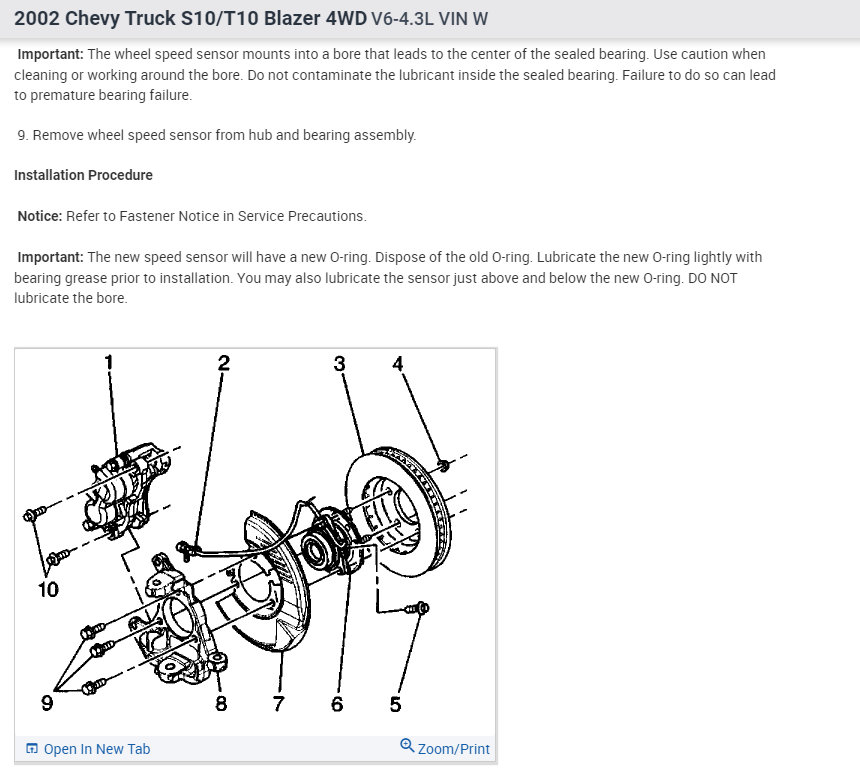 2002 Chevy Truck S10/T10 Blazer 4WD V6-4.3L VIN W

Important: The wheel speed sensor mounts into a bore that leads to the center of the sealed bearing. Use caution when cleaning or working around the bore. Do not contaminate the lubricant inside the sealed bearing. Failure to do so can lead to premature bearing failure.

9. Remove wheel speed sensor from hub and bearing assembly.

Installation Procedure

Notice: Refer to Fastener Notice in Service Precautions.

Important: The new speed sensor will have a new O-ring. Dispose of the old O-ring. Lubricate the new O-ring lightly with bearing grease prior to installation. You may also lubricate the sensor just above and below the new O-ring. DO NOT lubricate the bore.

1 2 3 4
10
9 8 7 6 5

Open In New Tab
Zoom/Print