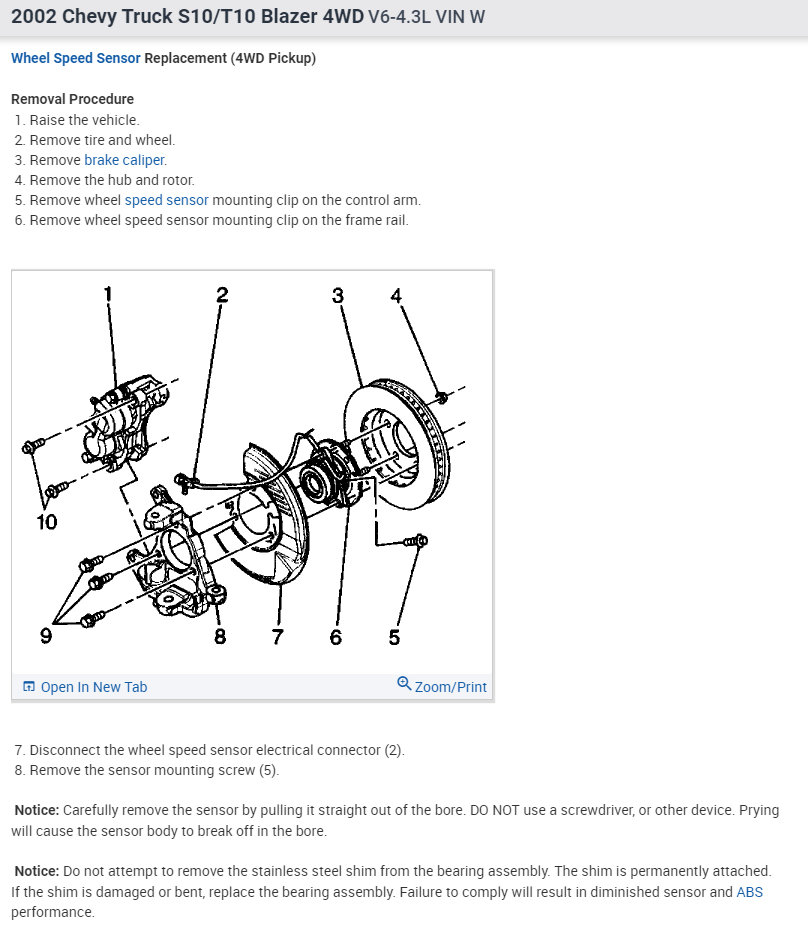 2002 Chevy Truck S10/T10 Blazer 4WD V6-4.3L VIN W

Wheel Speed Sensor Replacement (4WD Pickup)

Removal Procedure
1. Raise the vehicle.
2. Remove tire and wheel.
3. Remove brake caliper.
4. Remove the hub and rotor.
5. Remove wheel speed sensor mounting clip on the control arm.
6. Remove wheel speed sensor mounting clip on the frame rail.

1
2
3
4
10
9
8
7
6
5

Open In New Tab
Zoom/Print

7. Disconnect the wheel speed sensor electrical connector (2).
8. Remove the sensor mounting screw (5).

Notice: Carefully remove the sensor by pulling it straight out of the bore. DO NOT use a screwdriver, or other device. Prying will cause the sensor body to break off in the bore.

Notice: Do not attempt to remove the stainless steel shim from the bearing assembly. The shim is permanently attached. If the shim is damaged or bent, replace the bearing assembly. Failure to comply will result in diminished sensor and ABS performance.