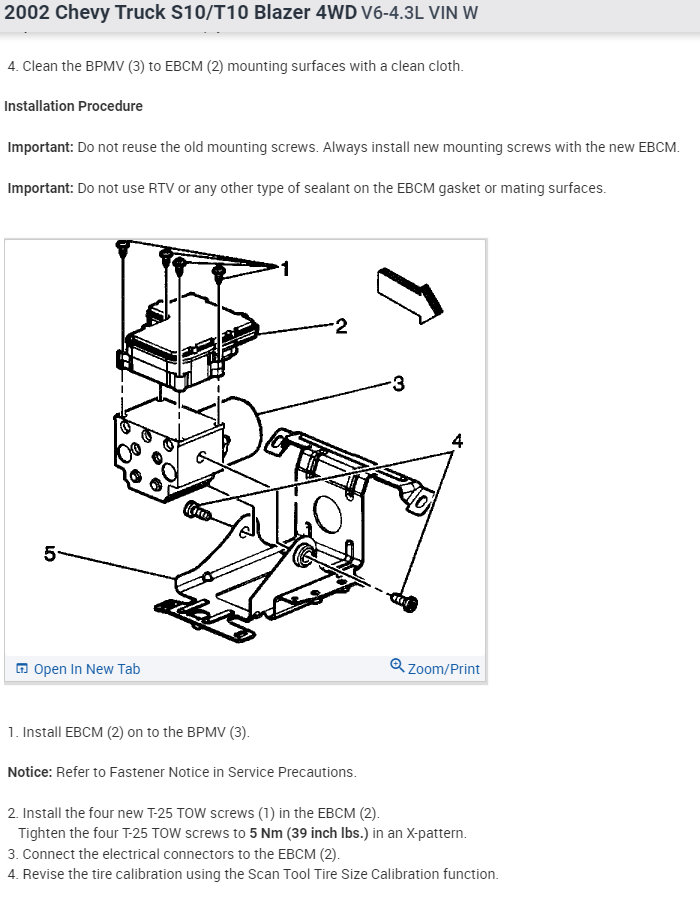 2002 Chevy Truck S10/T10 Blazer 4WD V6-4.3L VIN W

4. Clean the BPMV (3) to EBCM (2) mounting surfaces with a clean cloth.

Installation Procedure

Important: Do not reuse the old mounting screws. Always install new mounting screws with the new EBCM.

Important: Do not use RTV or any other type of sealant on the EBCM gasket or mating surfaces.

1
2
3
4
5

Open In New Tab
Zoom/Print

1. Install EBCM (2) on to the BPMV (3).

Notice: Refer to Fastener Notice in Service Precautions.

2. Install the four new T-25 TOW screws (1) in the EBCM (2).
Tighten the four T-25 TOW screws to 5 Nm (39 inch lbs.) in an X-pattern.
3. Connect the electrical connectors to the EBCM (2).
4. Revise the tire calibration using the Scan Tool Tire Size Calibration function.