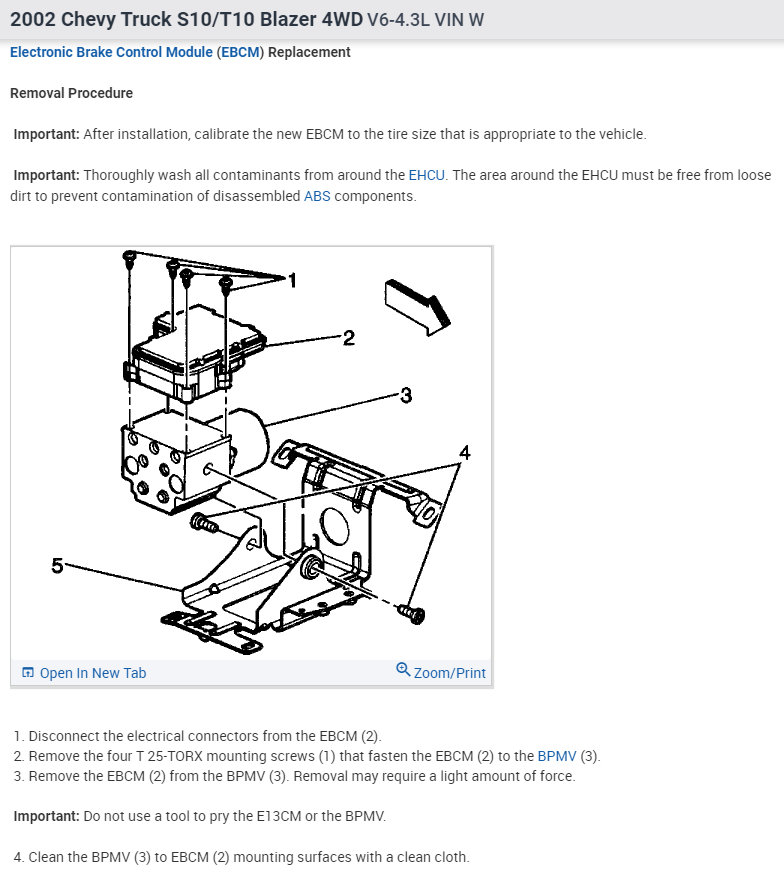 2002 Chevy Truck S10/T10 Blazer 4WD V6-4.3L VIN W

Electronic Brake Control Module (EBCM) Replacement

Removal Procedure

Important: After installation, calibrate the new EBCM to the tire size that is appropriate to the vehicle.

Important: Thoroughly wash all contaminants from around the EHCU. The area around the EHCU must be free from loose dirt to prevent contamination of disassembled ABS components.

1
2
3
4
5

Open In New Tab
Zoom/Print

1. Disconnect the electrical connectors from the EBCM (2).
2. Remove the four T 25-TORX mounting screws (1) that fasten the EBCM (2) to the BPMV (3).
3. Remove the EBCM (2) from the BPMV (3). Removal may require a light amount of force.

Important: Do not use a tool to pry the E13CM or the BPMV.

4. Clean the BPMV (3) to EBCM (2) mounting surfaces with a clean cloth.