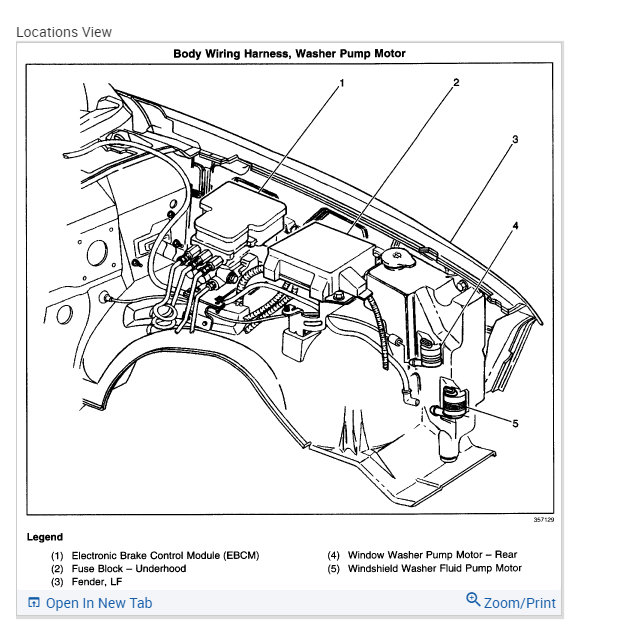 Locations View

Body Wiring Harness, Washer Pump Motor

1
2
3
4
5

357129

Legend

(1) Electronic Brake Control Module (EBCM)
(2) Fuse Block – Underhood
(3) Fender, LF
(4) Window Washer Pump Motor – Rear
(5) Windshield Washer Fluid Pump Motor

Open In New Tab
Zoom/Print