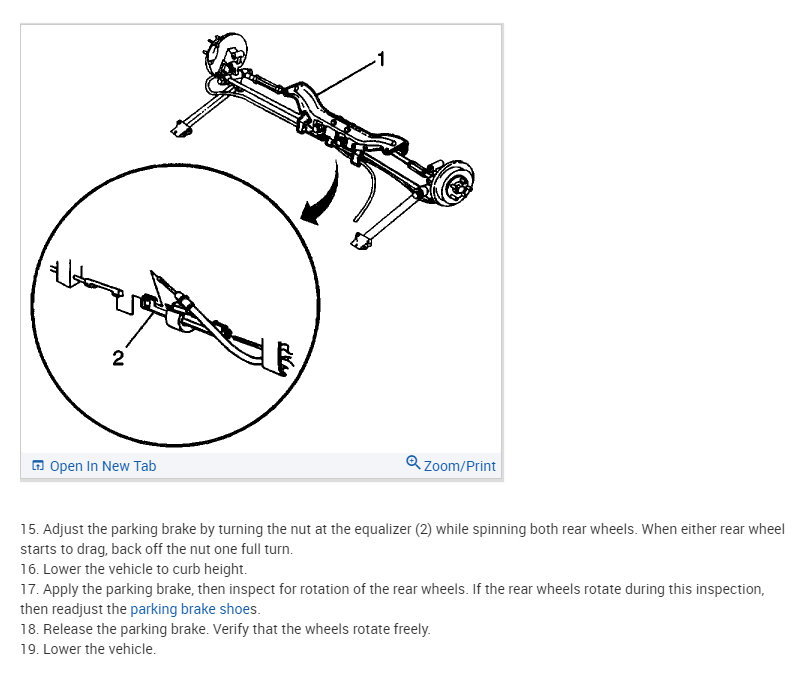 1

2

Open In New Tab

Zoom/Print

15. Adjust the parking brake by turning the nut at the equalizer (2) while spinning both rear wheels. When either rear wheel starts to drag, back off the nut one full turn.
16. Lower the vehicle to curb height.
17. Apply the parking brake, then inspect for rotation of the rear wheels. If the rear wheels rotate during this inspection, then readjust the parking brake shoes.
18. Release the parking brake. Verify that the wheels rotate freely.
19. Lower the vehicle.