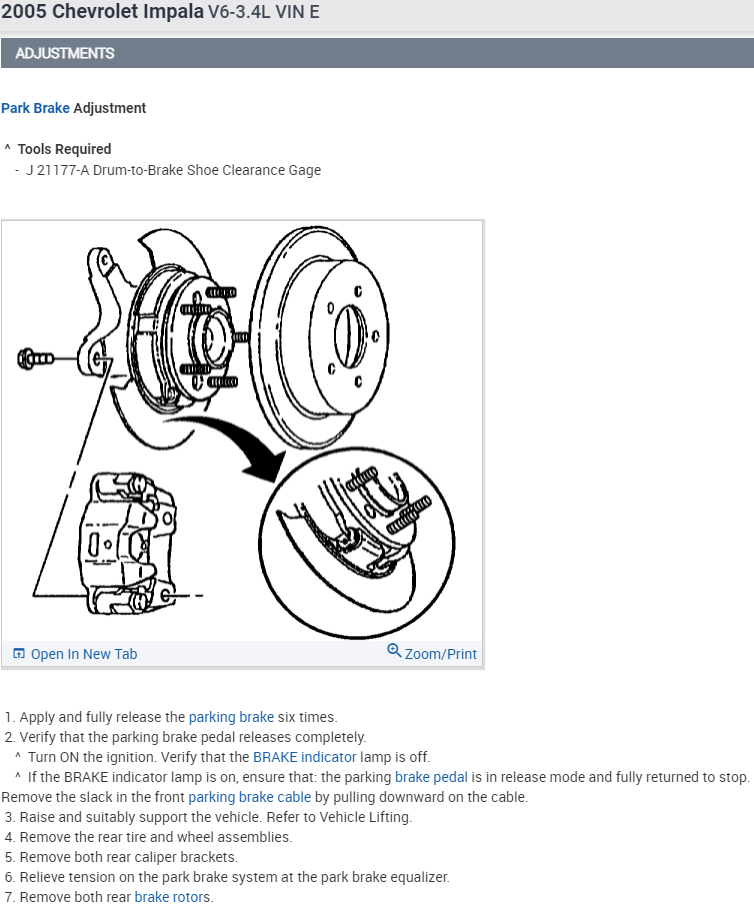 2005 Chevrolet Impala V6-3.4L VIN E

ADJUSTMENTS

Park Brake Adjustment

^ Tools Required
- J 21177-A Drum-to-Brake Shoe Clearance Gage

Open In New Tab
Zoom/Print

1. Apply and fully release the parking brake six times.
2. Verify that the parking brake pedal releases completely.
^ Turn ON the ignition. Verify that the BRAKE indicator lamp is off.
^ If the BRAKE indicator lamp is on, ensure that: the parking brake pedal is in release mode and fully returned to stop. Remove the slack in the front parking brake cable by pulling downward on the cable.
3. Raise and suitably support the vehicle. Refer to Vehicle Lifting.
4. Remove the rear tire and wheel assemblies.
5. Remove both rear caliper brackets.
6. Relieve tension on the park brake system at the park brake equalizer.
7. Remove both rear brake rotors.