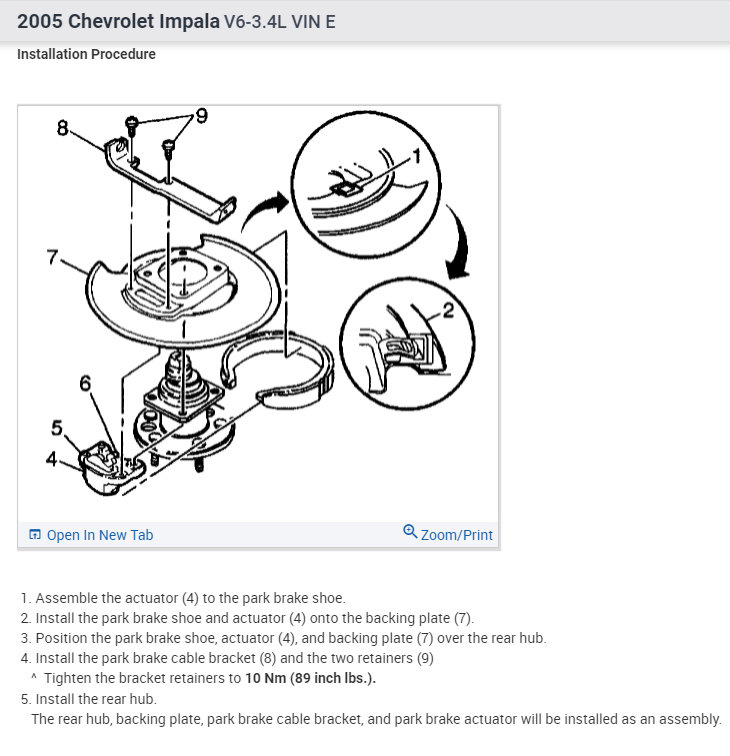 2005 Chevrolet Impala V6-3.4L VIN E

Installation Procedure

8
9
1
7
2
6
5
4

Open In New Tab
Zoom/Print

1. Assemble the actuator (4) to the park brake shoe.
2. Install the park brake shoe and actuator (4) onto the backing plate (7).
3. Position the park brake shoe, actuator (4), and backing plate (7) over the rear hub.
4. Install the park brake cable bracket (8) and the two retainers (9)
^ Tighten the bracket retainers to 10 Nm (89 inch lbs.).
5. Install the rear hub.
The rear hub, backing plate, park brake cable bracket, and park brake actuator will be installed as an assembly.