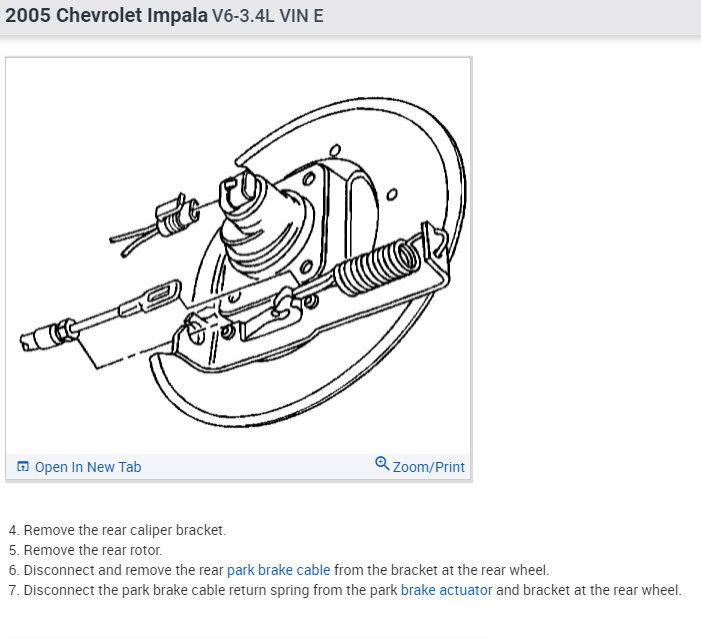 2005 Chevrolet Impala V6-3.4L VIN E

Open In New Tab

Zoom/Print

4. Remove the rear caliper bracket.
5. Remove the rear rotor.
6. Disconnect and remove the rear park brake cable from the bracket at the rear wheel.
7. Disconnect the park brake cable return spring from the park brake actuator and bracket at the rear wheel.