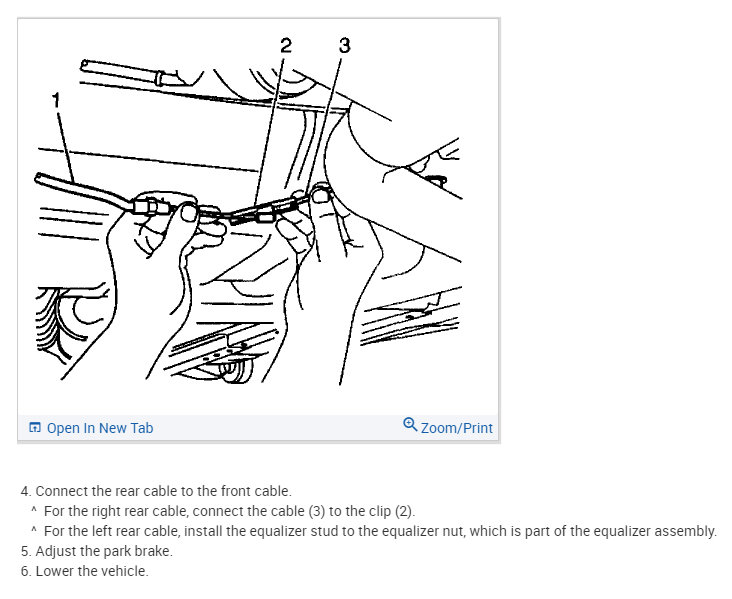 2 3

1

Open In New Tab

Zoom/Print

4. Connect the rear cable to the front cable.
^ For the right rear cable, connect the cable (3) to the clip (2).
^ For the left rear cable, install the equalizer stud to the equalizer nut, which is part of the equalizer assembly.
5. Adjust the park brake.
6. Lower the vehicle.