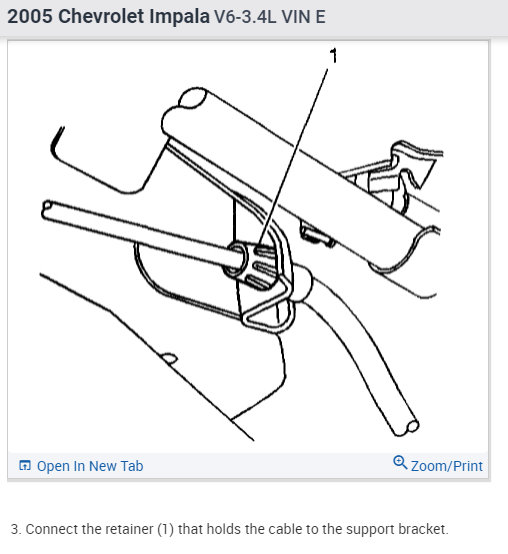 2005 Chevrolet Impala V6-3.4L VIN E

1

Open In New Tab

Zoom/Print

3. Connect the retainer (1) that holds the cable to the support bracket.