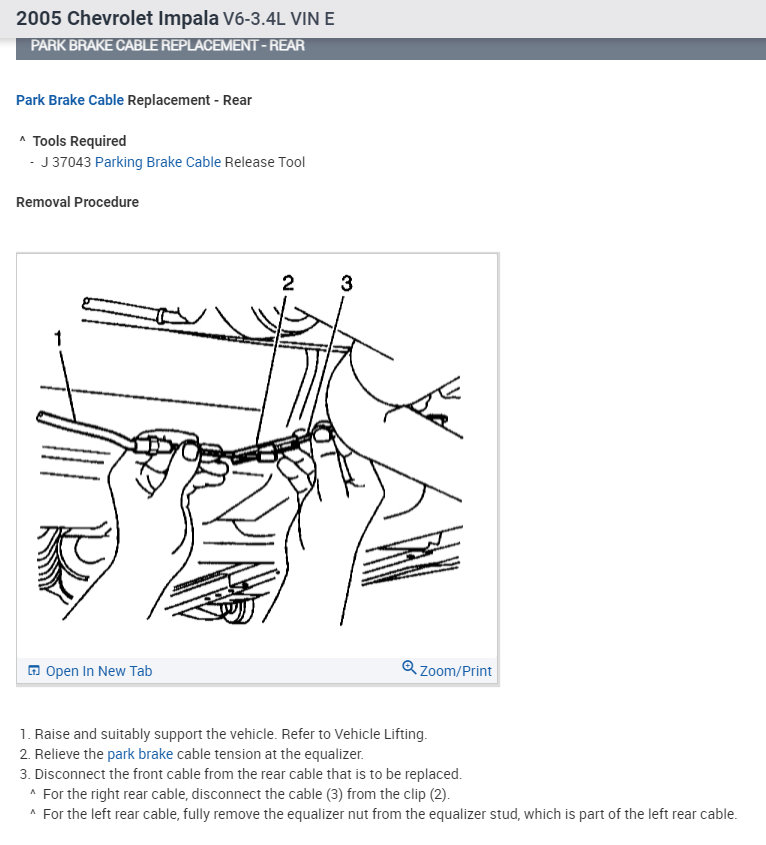 2005 Chevrolet Impala V6-3.4L VIN E

PARK BRAKE CABLE REPLACEMENT - REAR

Park Brake Cable Replacement - Rear

^ Tools Required
- J 37043 Parking Brake Cable Release Tool

Removal Procedure

2 3
1

Open In New Tab
Zoom/Print

1. Raise and suitably support the vehicle. Refer to Vehicle Lifting.
2. Relieve the park brake cable tension at the equalizer.
3. Disconnect the front cable from the rear cable that is to be replaced.
^ For the right rear cable, disconnect the cable (3) from the clip (2).
^ For the left rear cable, fully remove the equalizer nut from the equalizer stud, which is part of the left rear cable.