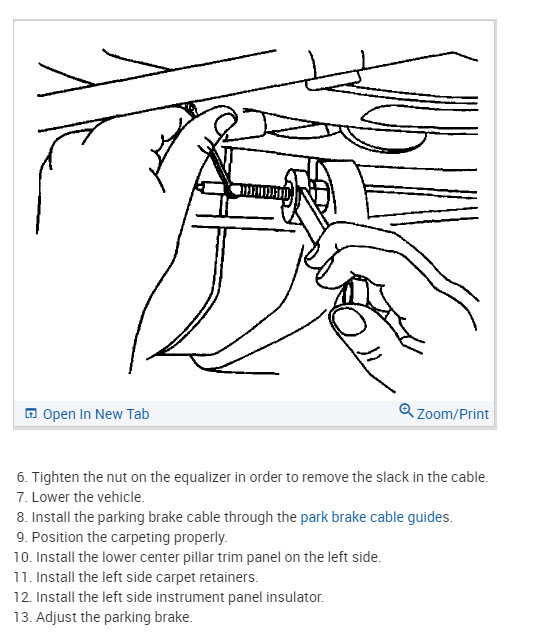 Open In New Tab

Zoom/Print

6. Tighten the nut on the equalizer in order to remove the slack in the cable.
7. Lower the vehicle.
8. Install the parking brake cable through the park brake cable guides.
9. Position the carpeting properly.
10. Install the lower center pillar trim panel on the left side.
11. Install the left side carpet retainers.
12. Install the left side instrument panel insulator.
13. Adjust the parking brake.