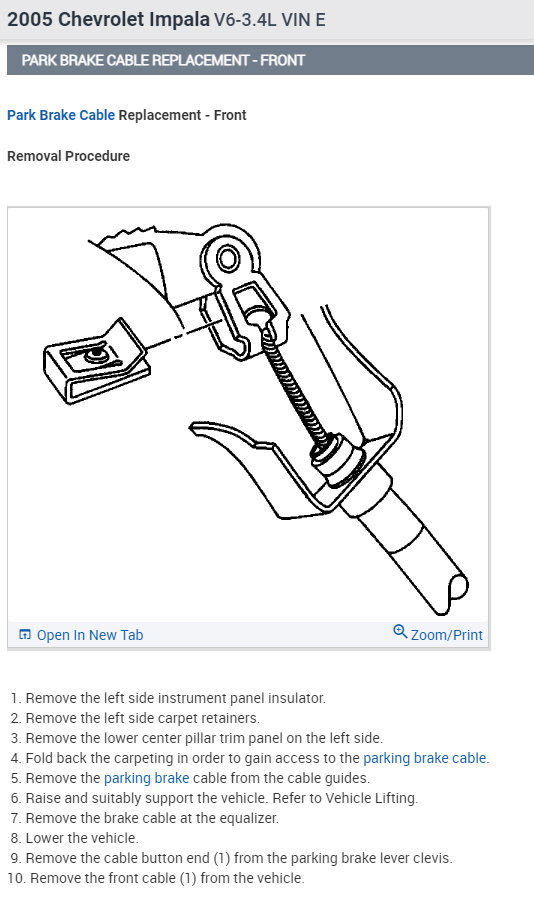 2005 Chevrolet Impala V6-3.4L VIN E

PARK BRAKE CABLE REPLACEMENT - FRONT

Park Brake Cable Replacement - Front

Removal Procedure

Open In New Tab

Zoom/Print

1. Remove the left side instrument panel insulator.
2. Remove the left side carpet retainers.
3. Remove the lower center pillar trim panel on the left side.
4. Fold back the carpeting in order to gain access to the parking brake cable.
5. Remove the parking brake cable from the cable guides.
6. Raise and suitably support the vehicle. Refer to Vehicle Lifting.
7. Remove the brake cable at the equalizer.
8. Lower the vehicle.
9. Remove the cable button end (1) from the parking brake lever clevis.
10. Remove the front cable (1) from the vehicle.