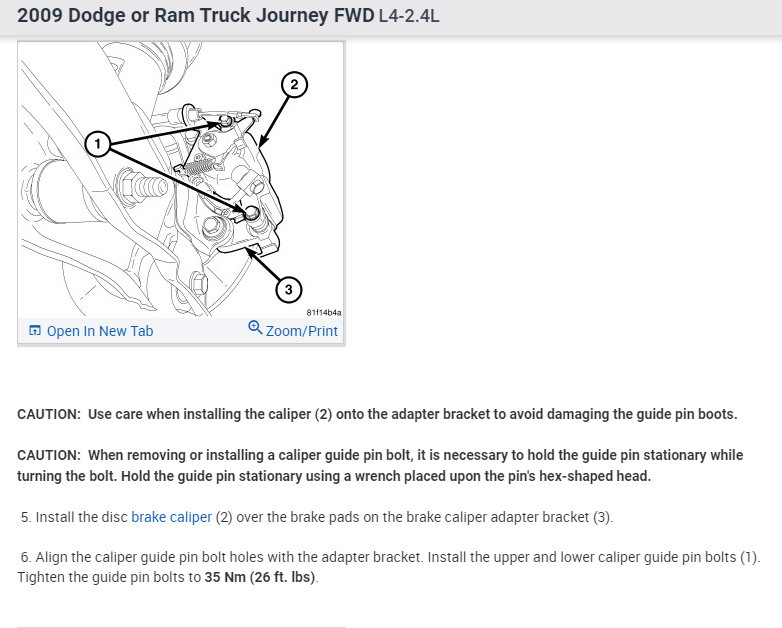 2009 Dodge or Ram Truck Journey FWD L4-2.4L

2

1

3

81f14b4a

Open In New Tab

Zoom/Print

CAUTION: Use care when installing the caliper (2) onto the adapter bracket to avoid damaging the guide pin boots.

CAUTION: When removing or installing a caliper guide pin bolt, it is necessary to hold the guide pin stationary while turning the bolt. Hold the guide pin stationary using a wrench placed upon the pin's hex-shaped head.

5. Install the disc brake caliper (2) over the brake pads on the brake caliper adapter bracket (3).

6. Align the caliper guide pin bolt holes with the adapter bracket. Install the upper and lower caliper guide pin bolts (1). Tighten the guide pin bolts to 35 Nm (26 ft. lbs).