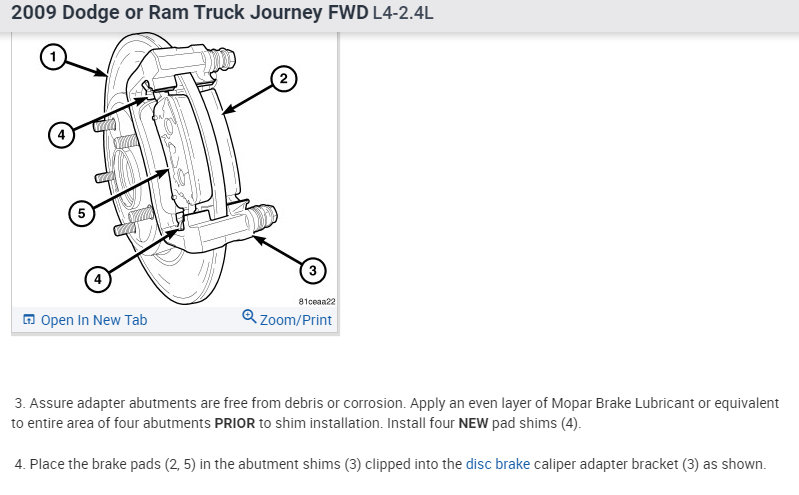 2009 Dodge or Ram Truck Journey FWD L4-2.4L

1
2
4
5
4
3
81ceaa22

Open In New Tab
Zoom/Print

3. Assure adapter abutments are free from debris or corrosion. Apply an even layer of Mopar Brake Lubricant or equivalent to entire area of four abutments PRIOR to shim installation. Install four NEW pad shims (4).

4. Place the brake pads (2, 5) in the abutment shims (3) clipped into the disc brake caliper adapter bracket (3) as shown.