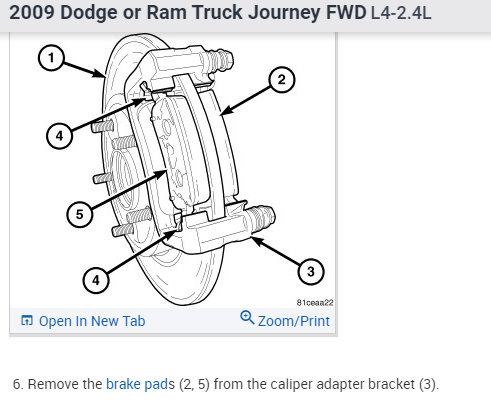 2009 Dodge or Ram Truck Journey FWD L4-2.4L

1

2

4

5

4

3

81ceaa22

Open In New Tab

Zoom/Print

6. Remove the brake pads (2, 5) from the caliper adapter bracket (3).