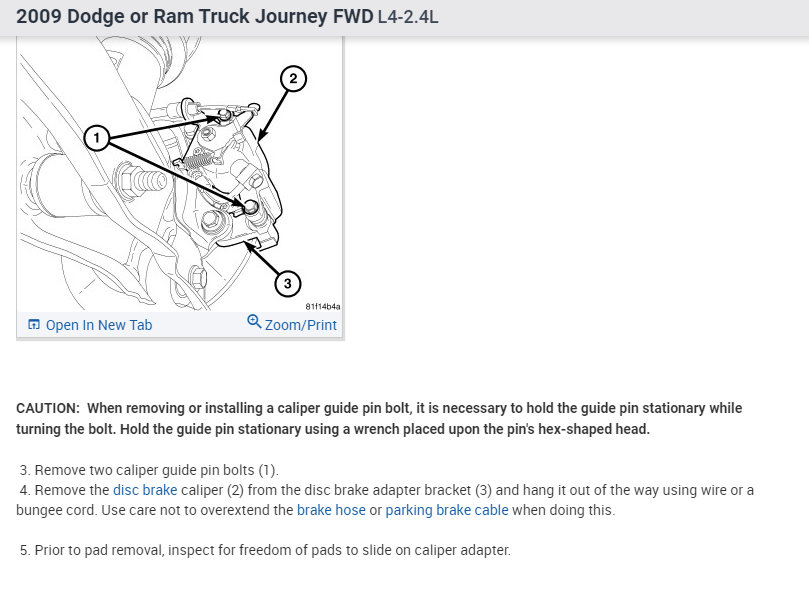 2009 Dodge or Ram Truck Journey FWD L4-2.4L

2

1

3

81f14b4a

Open In New Tab

Zoom/Print

CAUTION: When removing or installing a caliper guide pin bolt, it is necessary to hold the guide pin stationary while turning the bolt. Hold the guide pin stationary using a wrench placed upon the pin's hex-shaped head.

3. Remove two caliper guide pin bolts (1).
4. Remove the disc brake caliper (2) from the disc brake adapter bracket (3) and hang it out of the way using wire or a bungee cord. Use care not to overextend the brake hose or parking brake cable when doing this.

5. Prior to pad removal, inspect for freedom of pads to slide on caliper adapter.