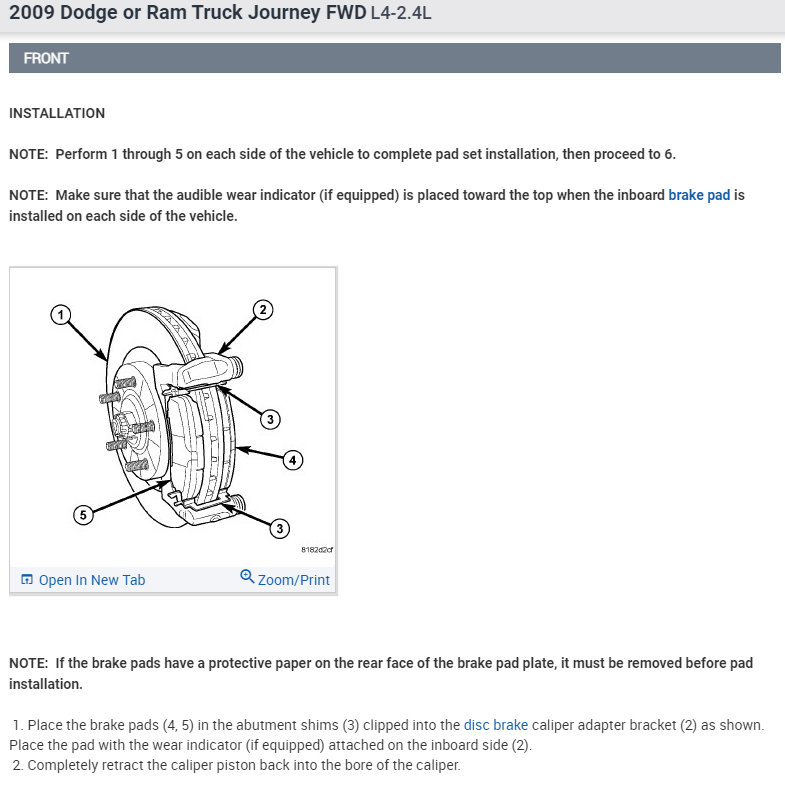 2009 Dodge or Ram Truck Journey FWD L4-2.4L

FRONT

INSTALLATION

NOTE: Perform 1 through 5 on each side of the vehicle to complete pad set installation, then proceed to 6.

NOTE: Make sure that the audible wear indicator (if equipped) is placed toward the top when the inboard brake pad is installed on each side of the vehicle.

1
2
3
4
5
3
8182d2cf

Open In New Tab
Zoom/Print

NOTE: If the brake pads have a protective paper on the rear face of the brake pad plate, it must be removed before pad installation.

1. Place the brake pads (4, 5) in the abutment shims (3) clipped into the disc brake caliper adapter bracket (2) as shown. Place the pad with the wear indicator (if equipped) attached on the inboard side (2).
2. Completely retract the caliper piston back into the bore of the caliper.