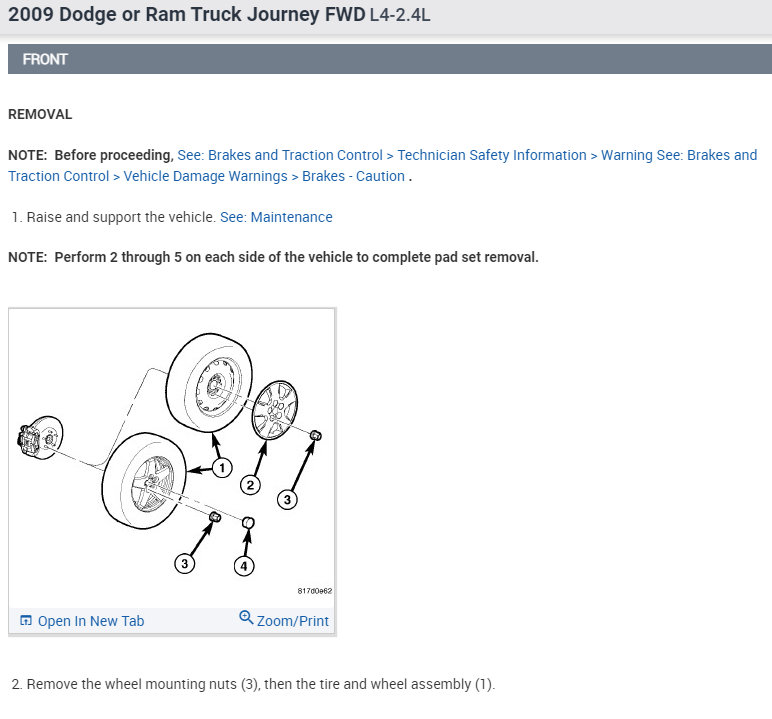 2009 Dodge or Ram Truck Journey FWD L4-2.4L

FRONT

REMOVAL

NOTE: Before proceeding, See: Brakes and Traction Control > Technician Safety Information > Warning See: Brakes and Traction Control > Vehicle Damage Warnings > Brakes - Caution .

1. Raise and support the vehicle. See: Maintenance

NOTE: Perform 2 through 5 on each side of the vehicle to complete pad set removal.

1
2
3
3
4
817d0e62

Open In New Tab
Zoom/Print

2. Remove the wheel mounting nuts (3), then the tire and wheel assembly (1).