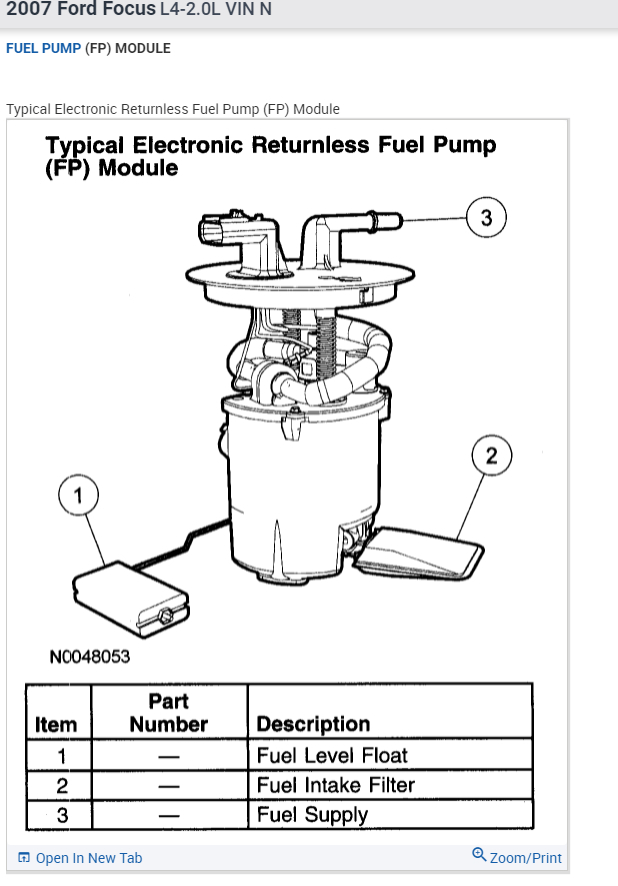 2007 Ford Focus L4-2.0L VIN N

FUEL PUMP (FP) MODULE

Typical Electronic Returnless Fuel Pump (FP) Module

Typical Electronic Returnless Fuel Pump (FP) Module

3

2

1

N0048053

| Item | Part Number | Description |
|---|---|---|
| 1 | — | Fuel Level Float |
| 2 | — | Fuel Intake Filter |
| 3 | — | Fuel Supply |

Open In New Tab

Zoom/Print