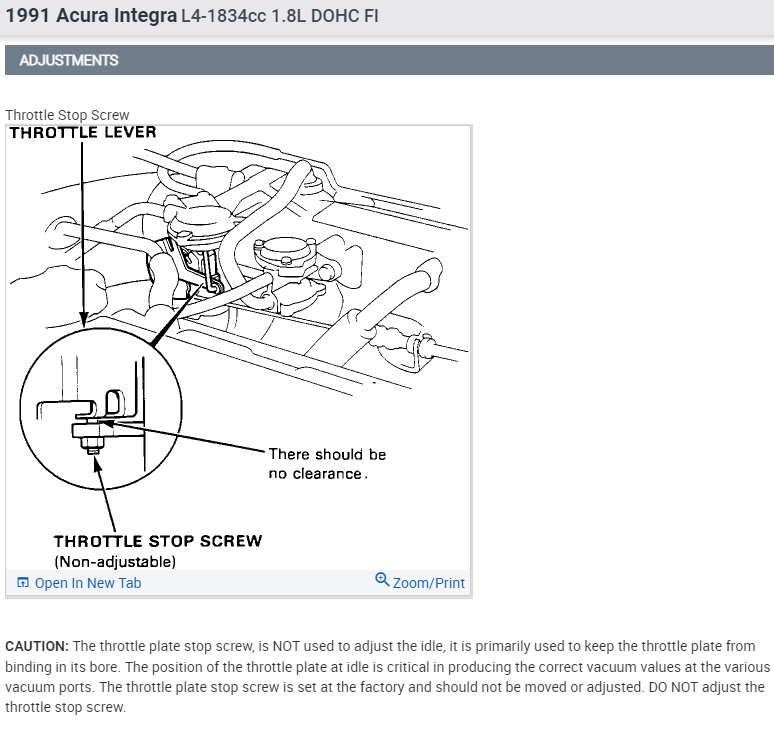 1991 Acura Integra L4-1834cc 1.8L DOHC FI

ADJUSTMENTS

Throttle Stop Screw

THROTTLE LEVER

There should be no clearance.

THROTTLE STOP SCREW (Non-adjustable)

Open In New Tab

Zoom/Print

CAUTION: The throttle plate stop screw, is NOT used to adjust the idle, it is primarily used to keep the throttle plate from binding in its bore. The position of the throttle plate at idle is critical in producing the correct vacuum values at the various vacuum ports. The throttle plate stop screw is set at the factory and should not be moved or adjusted. DO NOT adjust the throttle stop screw.