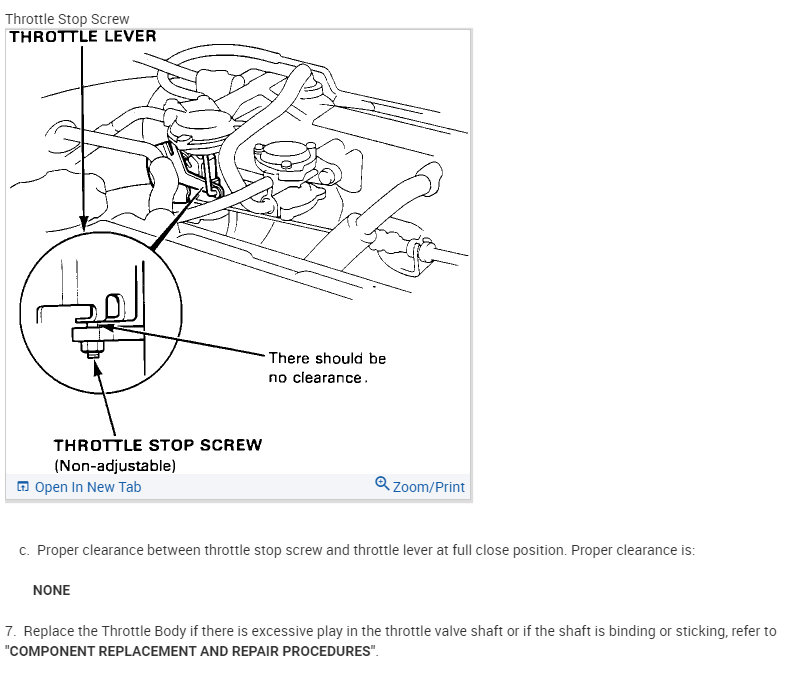 Throttle Stop Screw

THROTTLE LEVER

There should be no clearance.

THROTTLE STOP SCREW
(Non-adjustable)

Open In New Tab

Zoom/Print

c. Proper clearance between throttle stop screw and throttle lever at full close position. Proper clearance is:

NONE

7. Replace the Throttle Body if there is excessive play in the throttle valve shaft or if the shaft is binding or sticking, refer to "COMPONENT REPLACEMENT AND REPAIR PROCEDURES".