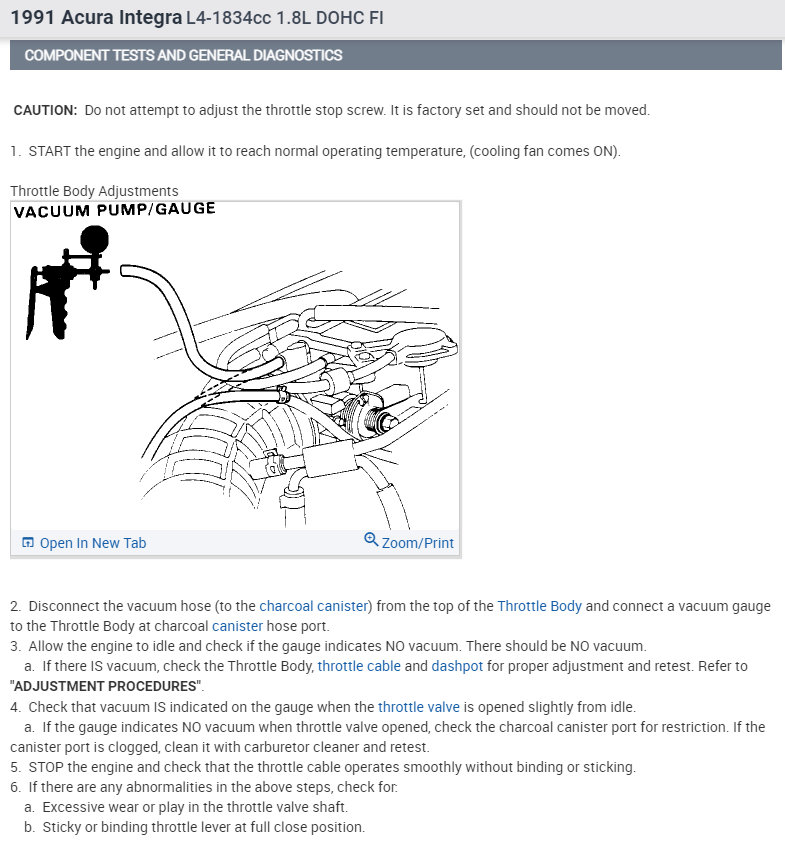 1991 Acura Integra L4-1834cc 1.8L DOHC FI

COMPONENT TESTS AND GENERAL DIAGNOSTICS

CAUTION: Do not attempt to adjust the throttle stop screw. It is factory set and should not be moved.

1. START the engine and allow it to reach normal operating temperature, (cooling fan comes ON).

Throttle Body Adjustments

VACUUM PUMP/GAUGE

Open In New Tab

Zoom/Print

2. Disconnect the vacuum hose (to the charcoal canister) from the top of the Throttle Body and connect a vacuum gauge to the Throttle Body at charcoal canister hose port.
3. Allow the engine to idle and check if the gauge indicates NO vacuum. There should be NO vacuum.
a. If there IS vacuum, check the Throttle Body, throttle cable and dashpot for proper adjustment and retest. Refer to "ADJUSTMENT PROCEDURES".
4. Check that vacuum IS indicated on the gauge when the throttle valve is opened slightly from idle.
a. If the gauge indicates NO vacuum when throttle valve opened, check the charcoal canister port for restriction. If the canister port is clogged, clean it with carburetor cleaner and retest.
5. STOP the engine and check that the throttle cable operates smoothly without binding or sticking.
6. If there are any abnormalities in the above steps, check for:
a. Excessive wear or play in the throttle valve shaft.
b. Sticky or binding throttle lever at full close position.