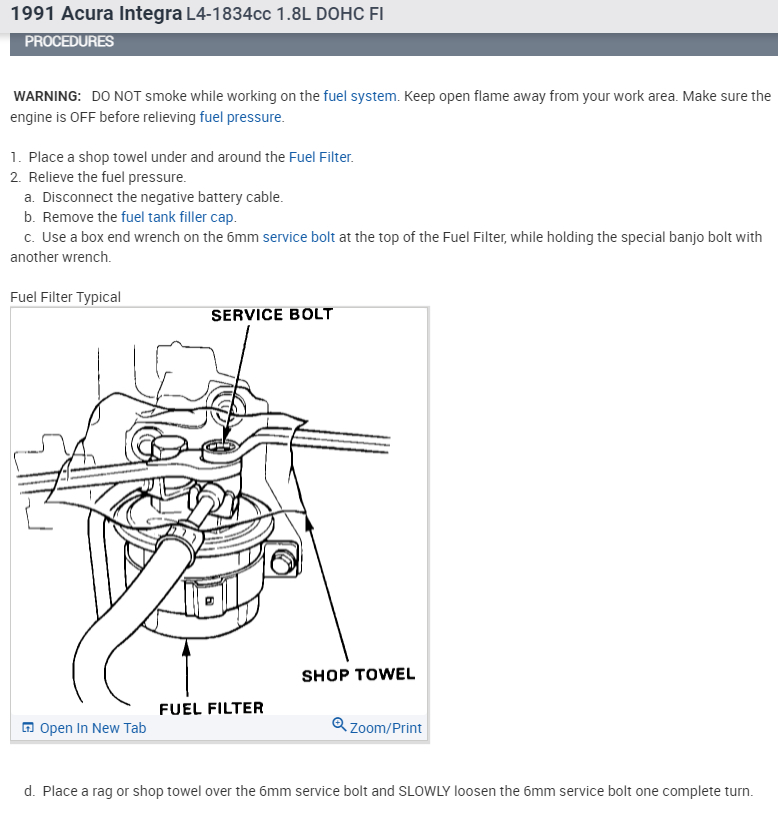 1991 Acura Integra L4-1834cc 1.8L DOHC FI

PROCEDURES

WARNING: DO NOT smoke while working on the fuel system. Keep open flame away from your work area. Make sure the engine is OFF before relieving fuel pressure.

1. Place a shop towel under and around the Fuel Filter.
2. Relieve the fuel pressure.
a. Disconnect the negative battery cable.
b. Remove the fuel tank filler cap.
c. Use a box end wrench on the 6mm service bolt at the top of the Fuel Filter, while holding the special banjo bolt with another wrench.

Fuel Filter Typical

SERVICE BOLT

SHOP TOWEL

FUEL FILTER

Open In New Tab

Zoom/Print

d. Place a rag or shop towel over the 6mm service bolt and SLOWLY loosen the 6mm service bolt one complete turn.