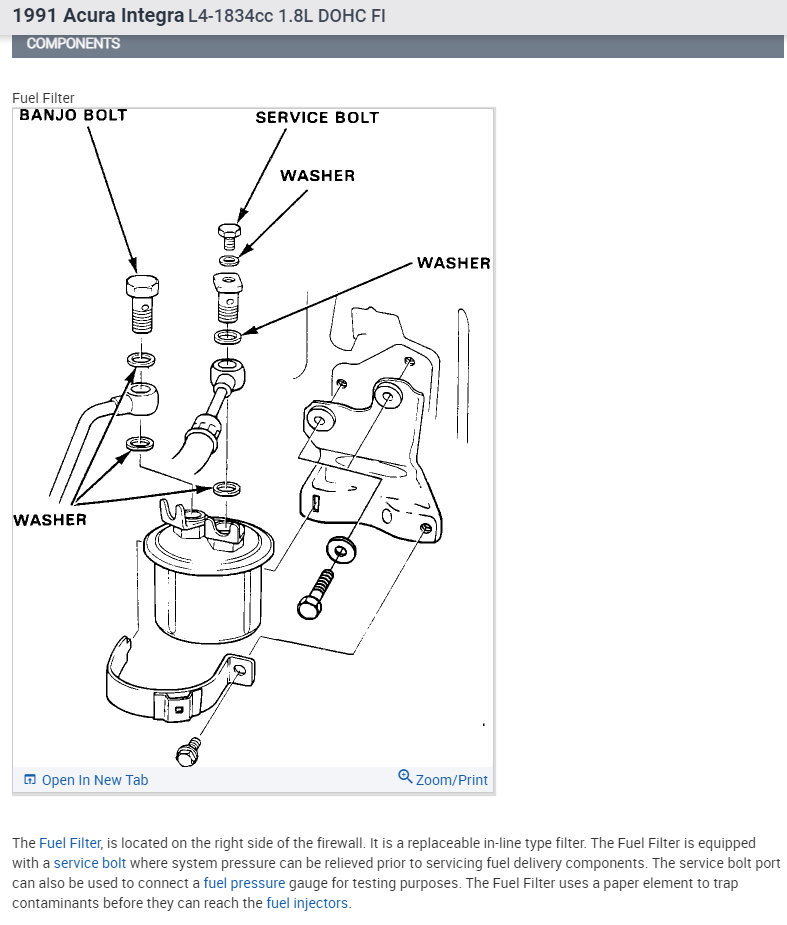 1991 Acura Integra L4-1834cc 1.8L DOHC FI

COMPONENTS

Fuel Filter

BANJO BOLT

SERVICE BOLT

WASHER

WASHER

WASHER

Open In New Tab

Zoom/Print

The Fuel Filter, is located on the right side of the firewall. It is a replaceable in-line type filter. The Fuel Filter is equipped with a service bolt where system pressure can be relieved prior to servicing fuel delivery components. The service bolt port can also be used to connect a fuel pressure gauge for testing purposes. The Fuel Filter uses a paper element to trap contaminants before they can reach the fuel injectors.