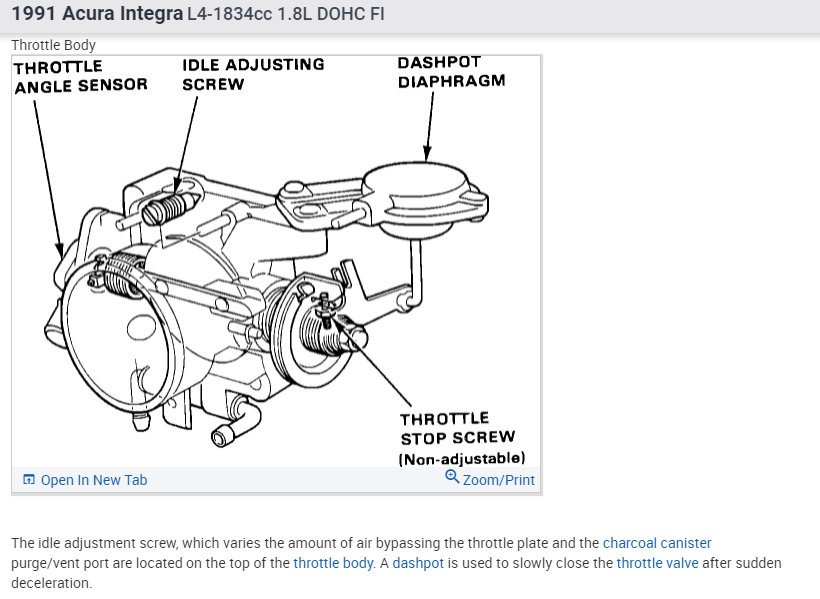 1991 Acura Integra L4-1834cc 1.8L DOHC FI

Throttle Body

THROTTLE ANGLE SENSOR

IDLE ADJUSTING SCREW

DASHPOT DIAPHRAGM

THROTTLE STOP SCREW (Non-adjustable)

Open In New Tab

Zoom/Print

The idle adjustment screw, which varies the amount of air bypassing the throttle plate and the charcoal canister purge/vent port are located on the top of the throttle body. A dashpot is used to slowly close the throttle valve after sudden deceleration.