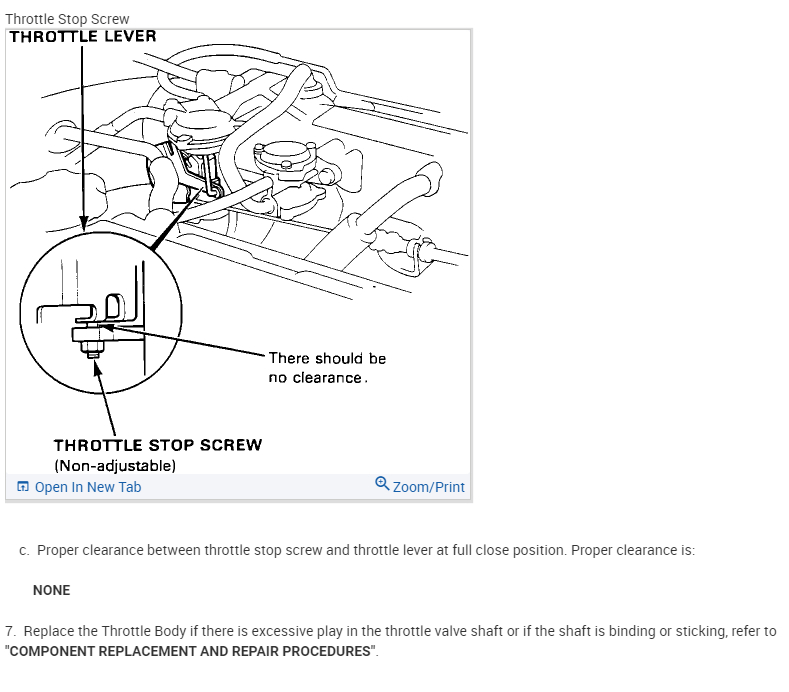 Throttle Stop Screw

THROTTLE LEVER

There should be no clearance.

THROTTLE STOP SCREW
(Non-adjustable)

Open In New Tab

Zoom/Print

c. Proper clearance between throttle stop screw and throttle lever at full close position. Proper clearance is:

NONE

7. Replace the Throttle Body if there is excessive play in the throttle valve shaft or if the shaft is binding or sticking, refer to "COMPONENT REPLACEMENT AND REPAIR PROCEDURES".