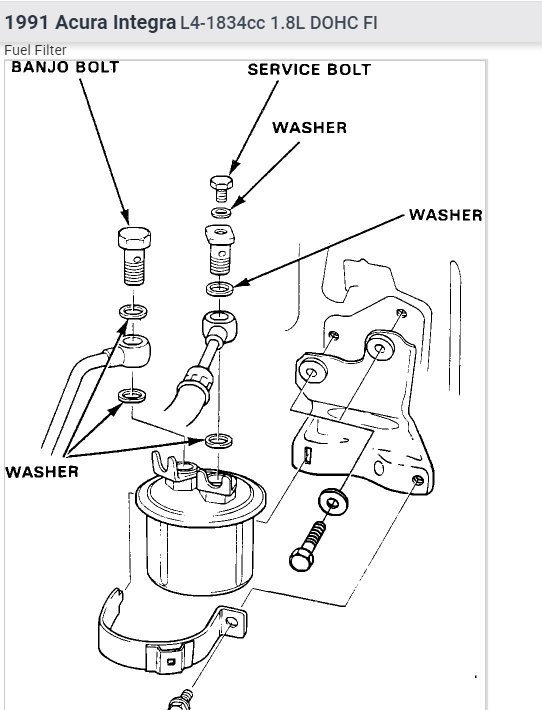 1991 Acura Integra L4-1834cc 1.8L DOHC FI

Fuel Filter

BANJO BOLT

SERVICE BOLT

WASHER

WASHER

WASHER