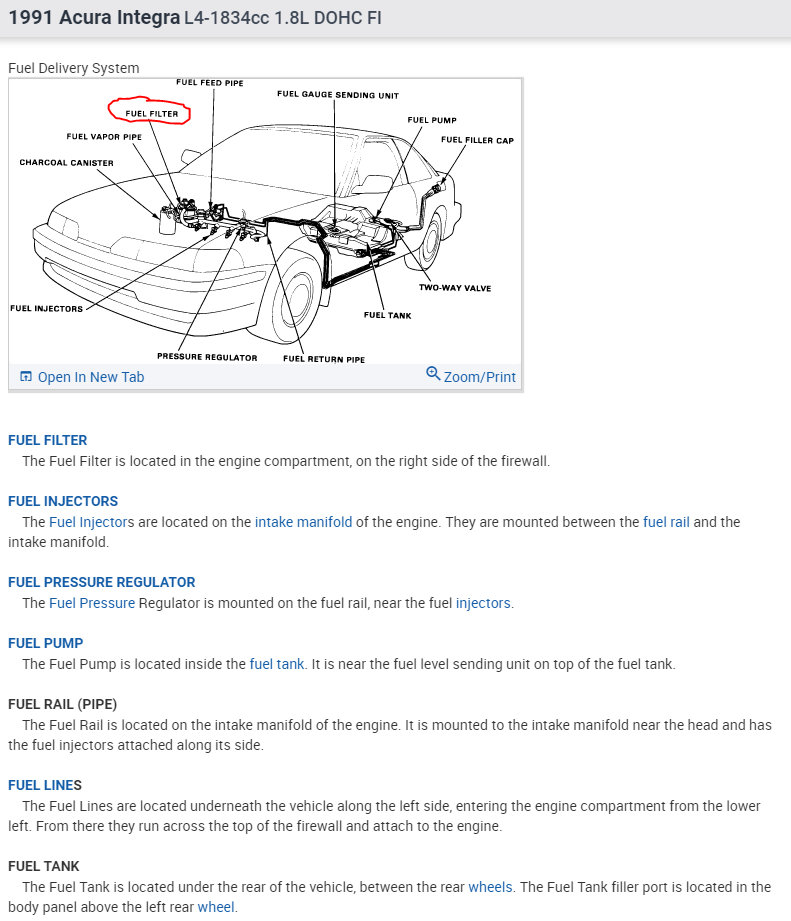 1991 Acura Integra L4-1834cc 1.8L DOHC FI

Fuel Delivery System

FUEL FEED PIPE
FUEL GAUGE SENDING UNIT
FUEL FILTER
FUEL PUMP
FUEL VAPOR PIPE
FUEL FILLER CAP
CHARCOAL CANISTER
TWO-WAY VALVE
FUEL INJECTORS
FUEL TANK
PRESSURE REGULATOR
FUEL RETURN PIPE

Open In New Tab
Zoom/Print

FUEL FILTER
The Fuel Filter is located in the engine compartment, on the right side of the firewall.

FUEL INJECTORS
The Fuel Injectors are located on the intake manifold of the engine. They are mounted between the fuel rail and the intake manifold.

FUEL PRESSURE REGULATOR
The Fuel Pressure Regulator is mounted on the fuel rail, near the fuel injectors.

FUEL PUMP
The Fuel Pump is located inside the fuel tank. It is near the fuel level sending unit on top of the fuel tank.

FUEL RAIL (PIPE)
The Fuel Rail is located on the intake manifold of the engine. It is mounted to the intake manifold near the head and has the fuel injectors attached along its side.

FUEL LINES
The Fuel Lines are located underneath the vehicle along the left side, entering the engine compartment from the lower left. From there they run across the top of the firewall and attach to the engine.

FUEL TANK
The Fuel Tank is located under the rear of the vehicle, between the rear wheels. The Fuel Tank filler port is located in the body panel above the left rear wheel.