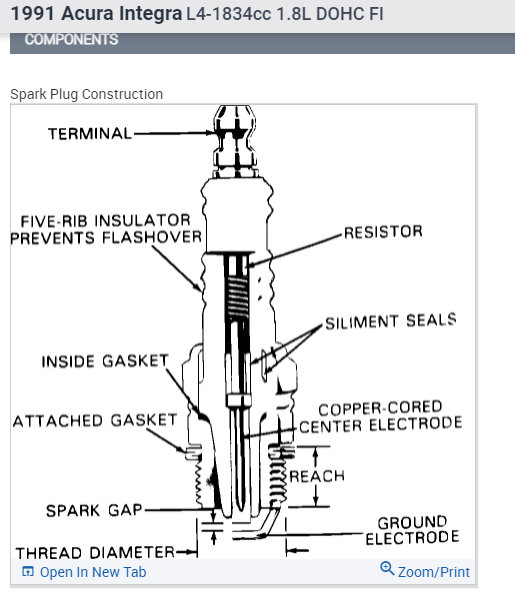 1991 Acura Integra L4-1834cc 1.8L DOHC FI

COMPONENTS

Spark Plug Construction

TERMINAL

FIVE-RIB INSULATOR PREVENTS FLASHOVER

RESISTOR

SILIMENT SEALS

INSIDE GASKET

ATTACHED GASKET

COPPER-CORED CENTER ELECTRODE

REACH

SPARK GAP

GROUND ELECTRODE

THREAD DIAMETER

Open In New Tab

Zoom/Print