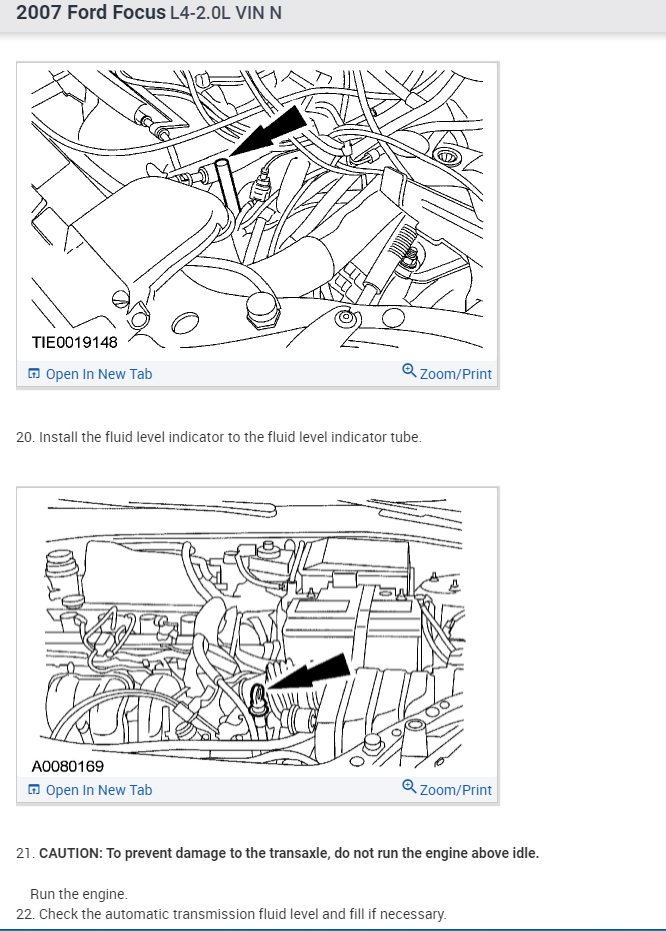 2007 Ford Focus L4-2.0L VIN N

TIE0019148

Open In New Tab

Zoom/Print

20. Install the fluid level indicator to the fluid level indicator tube.

A0080169

Open In New Tab

Zoom/Print

21. CAUTION: To prevent damage to the transaxle, do not run the engine above idle.

Run the engine.

22. Check the automatic transmission fluid level and fill if necessary.