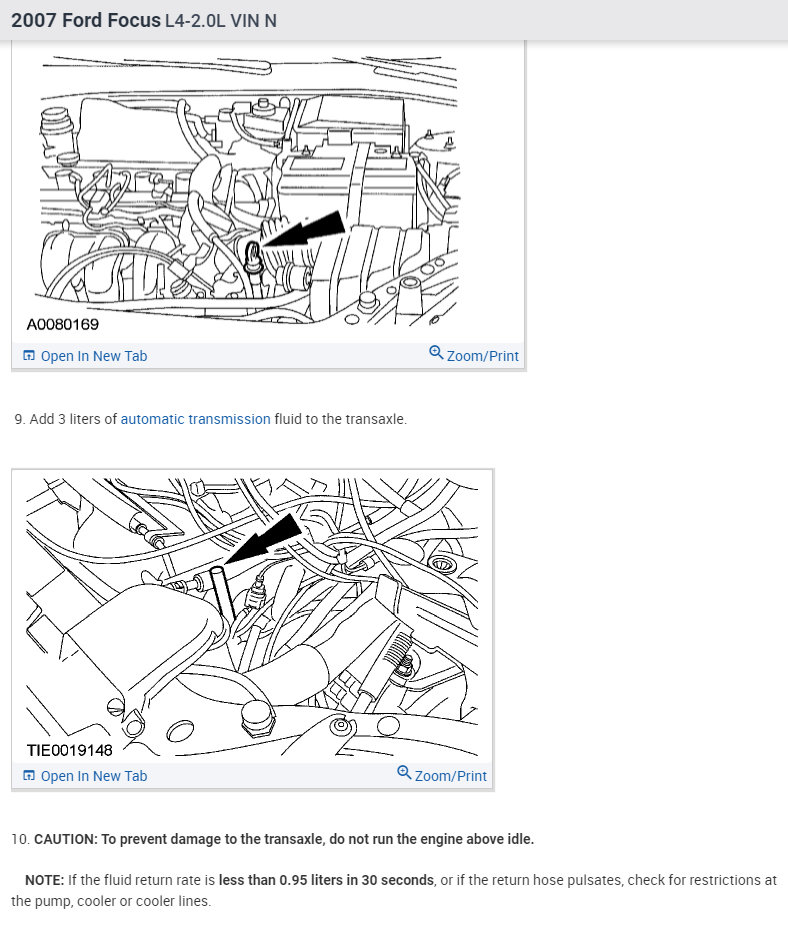 2007 Ford Focus L4-2.0L VIN N

A0080169

Open In New Tab

Zoom/Print

9. Add 3 liters of automatic transmission fluid to the transaxle.

TIE0019148

Open In New Tab

Zoom/Print

10. CAUTION: To prevent damage to the transaxle, do not run the engine above idle.

NOTE: If the fluid return rate is less than 0.95 liters in 30 seconds, or if the return hose pulsates, check for restrictions at the pump, cooler or cooler lines.