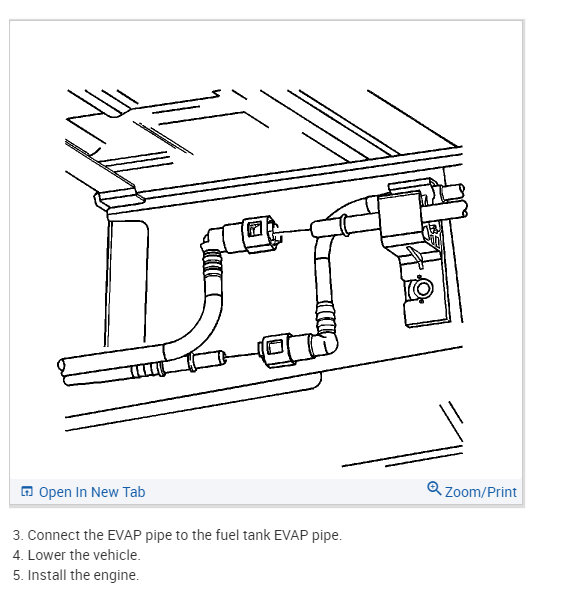 Open In New Tab

Zoom/Print

3. Connect the EVAP pipe to the fuel tank EVAP pipe.
4. Lower the vehicle.
5. Install the engine.